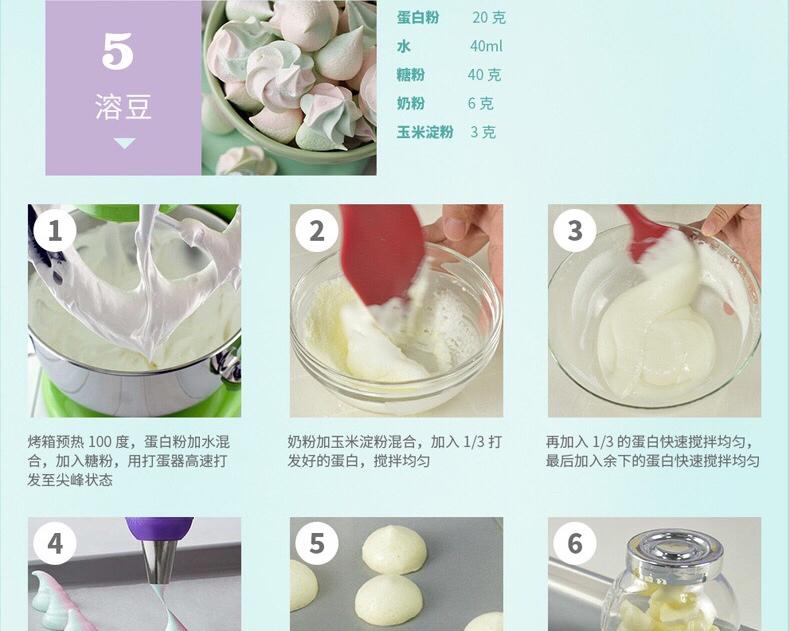 5
溶豆

蛋白粉 20 克
水 40ml
糖粉 40 克
奶粉 6 克
玉米淀粉 3 克

1
烤箱预热 100 度，蛋白粉加水混合，加入糖粉，用打蛋器高速打发至尖峰状态

2
奶粉加玉米淀粉混合，加入 1/3 打发好的蛋白，搅拌均匀

3
再加入 1/3 的蛋白快速搅拌均匀，最后加入余下的蛋白快速搅拌均匀

4

5

6