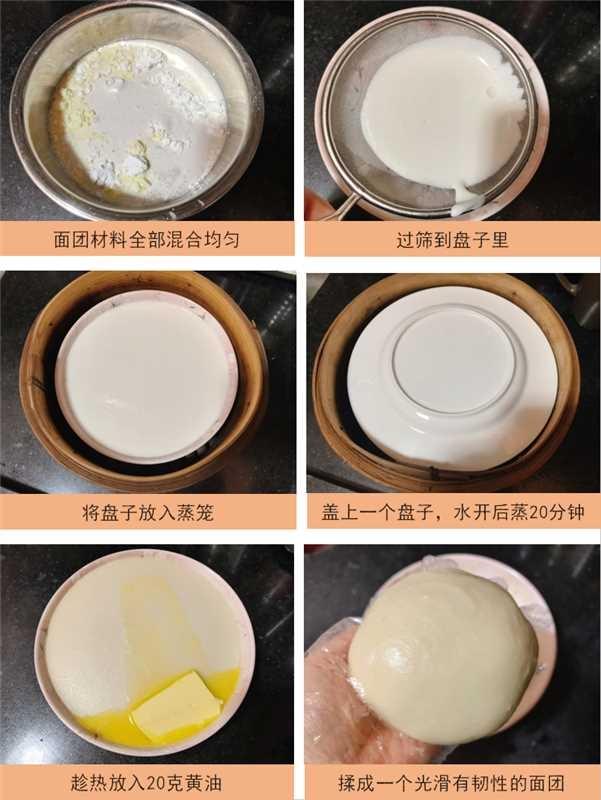 面团材料全部混合均匀

过筛到盘子里

将盘子放入蒸笼

盖上一个盘子，水开后蒸20分钟

趁热放入20克黄油

揉成一个光滑有韧性的面团