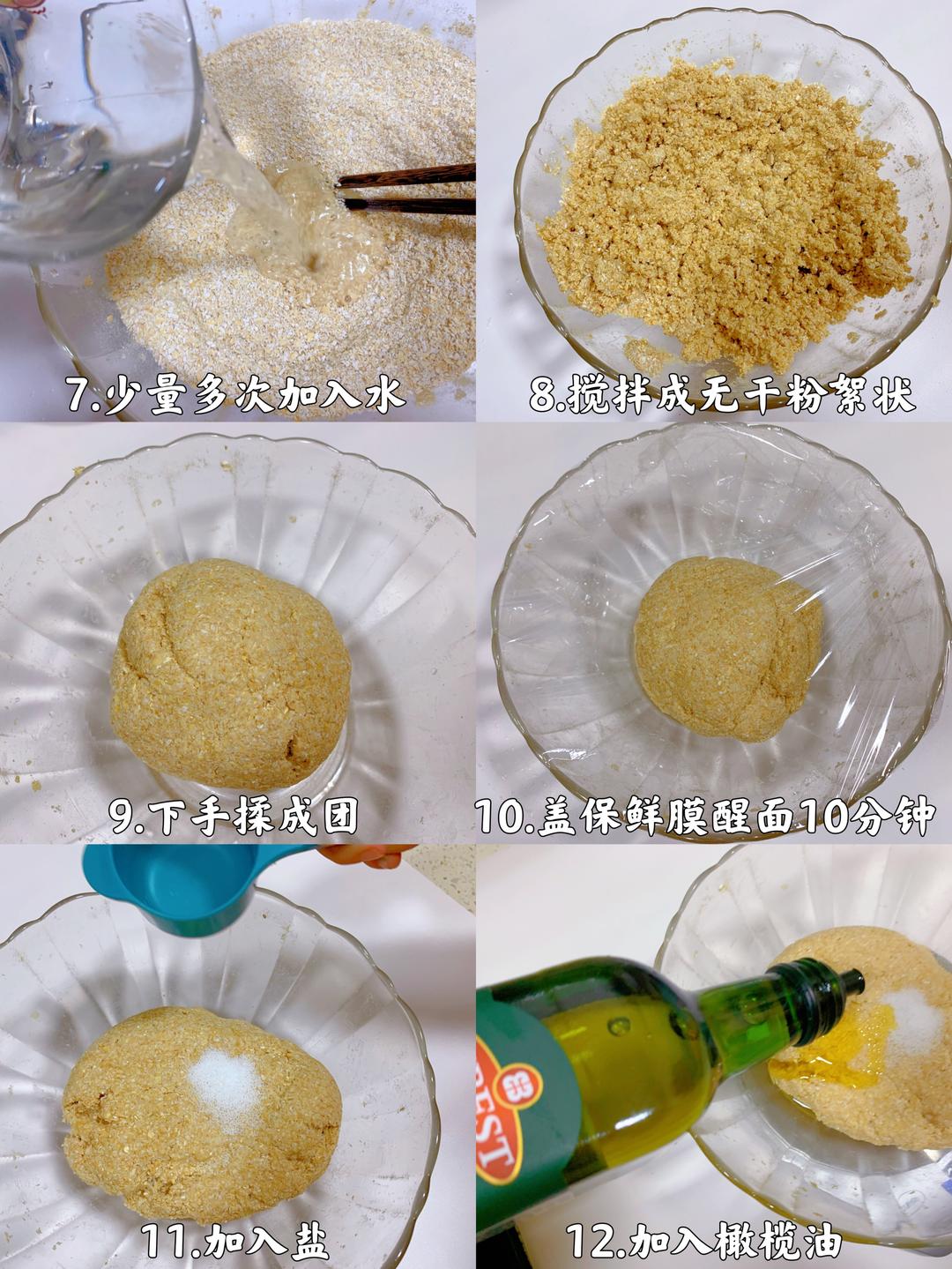 7.少量多次加入水

8.搅拌成无干粉絮状

9.下手揉成团

10.盖保鲜膜醒面10分钟

11.加入盐

BEST

12.加入橄榄油