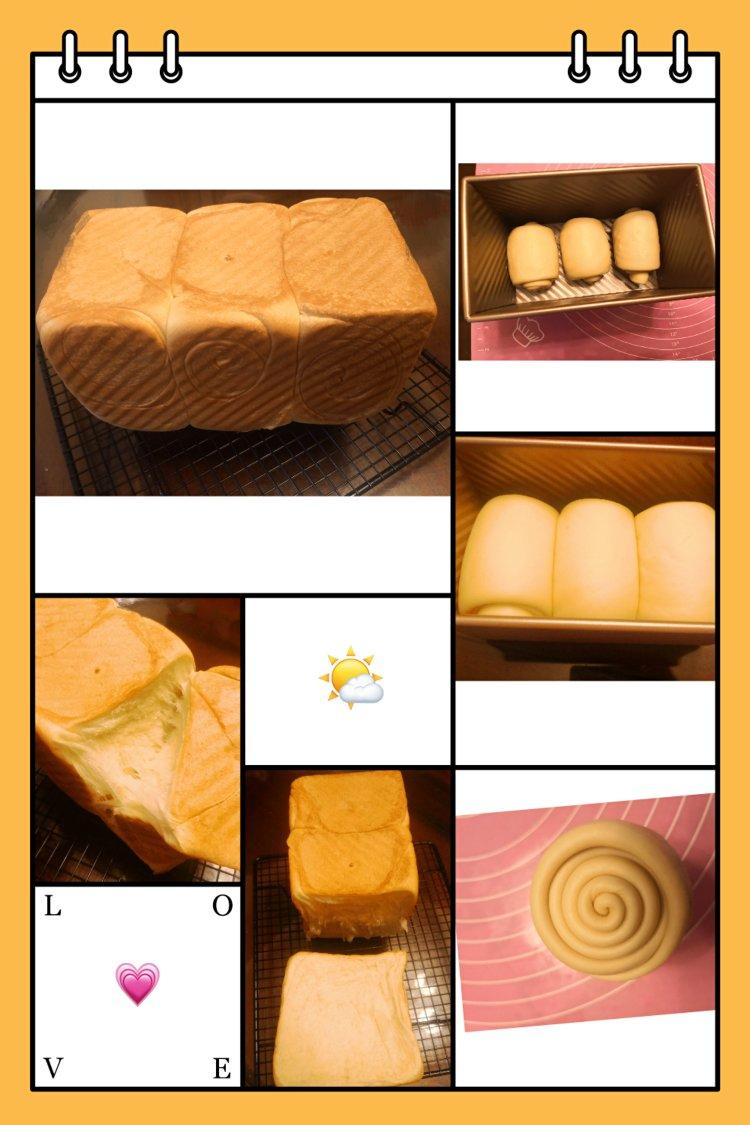 L O
V E