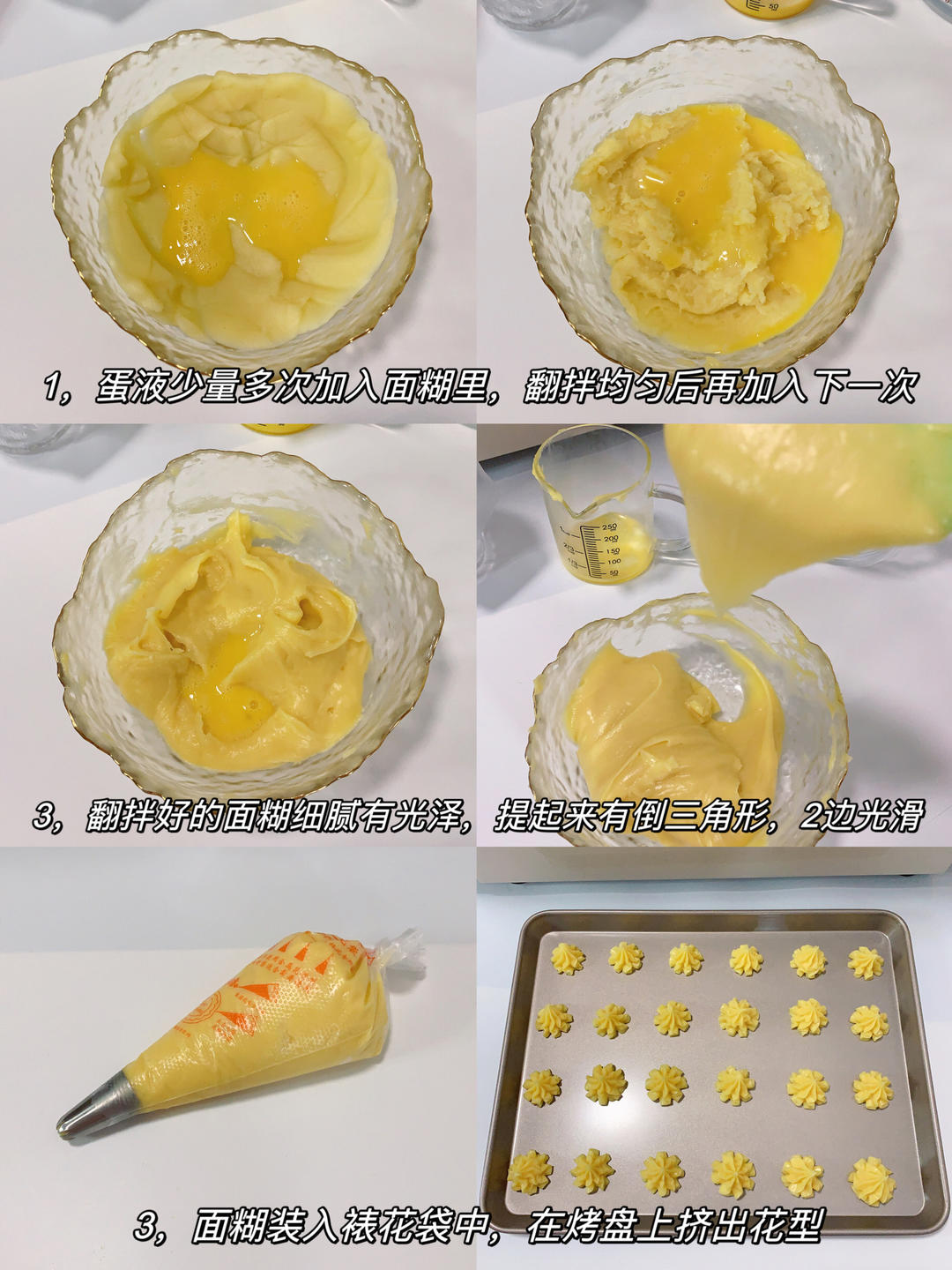 1，蛋液少量多次加入面糊里，翻拌均匀后再加入下一次

250
200
150
100
50

3，翻拌好的面糊细腻有光泽，提起来有倒三角形，2边光滑

3，面糊装入裱花袋中，在烤盘上挤出花型