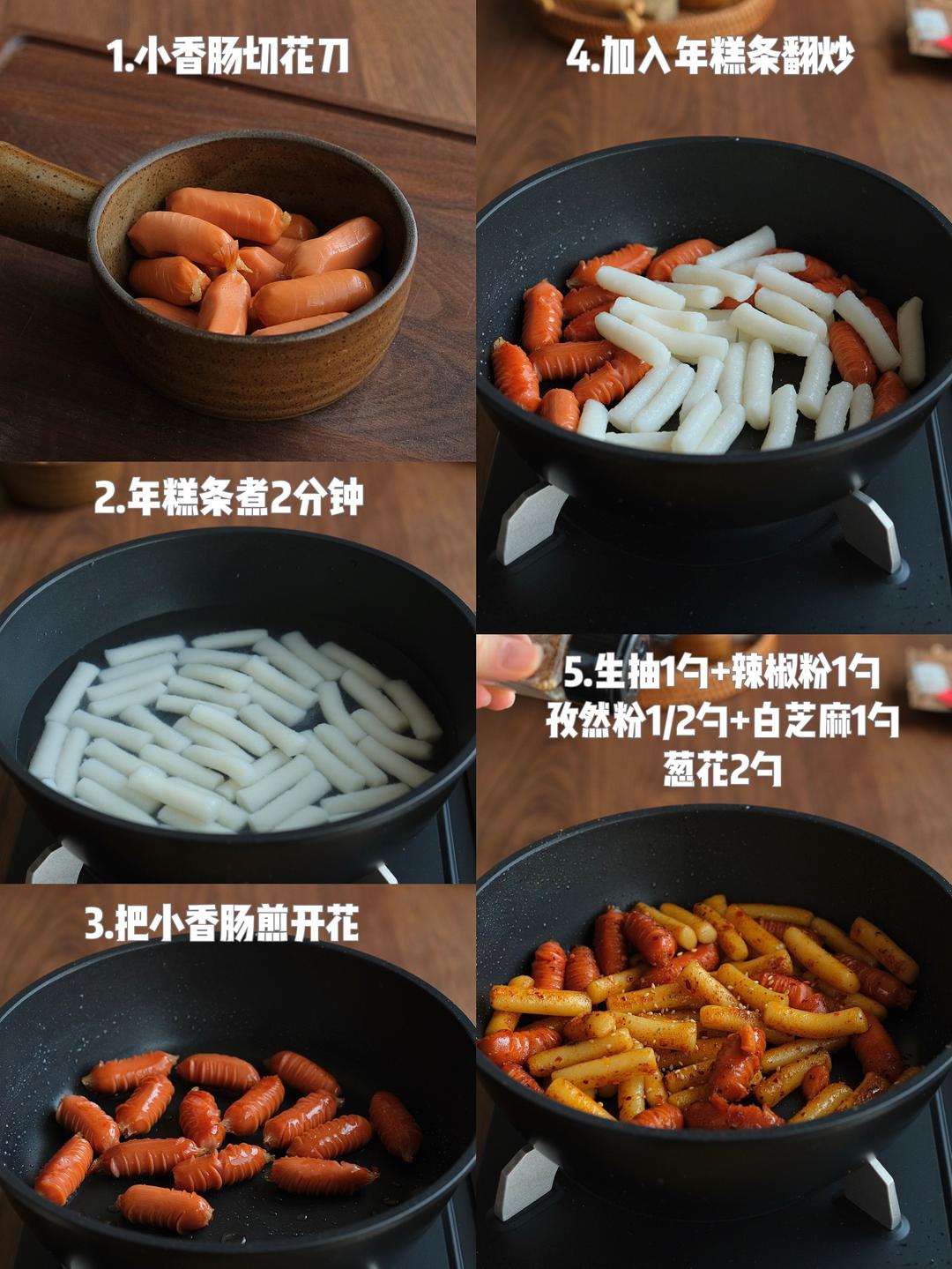 1.小香肠切花刀

2.年糕条煮2分钟

3.把小香肠煎开花

4.加入年糕条翻炒

5.生抽1勺+辣椒粉1勺
孜然粉1/2勺+白芝麻1勺
葱花2勺