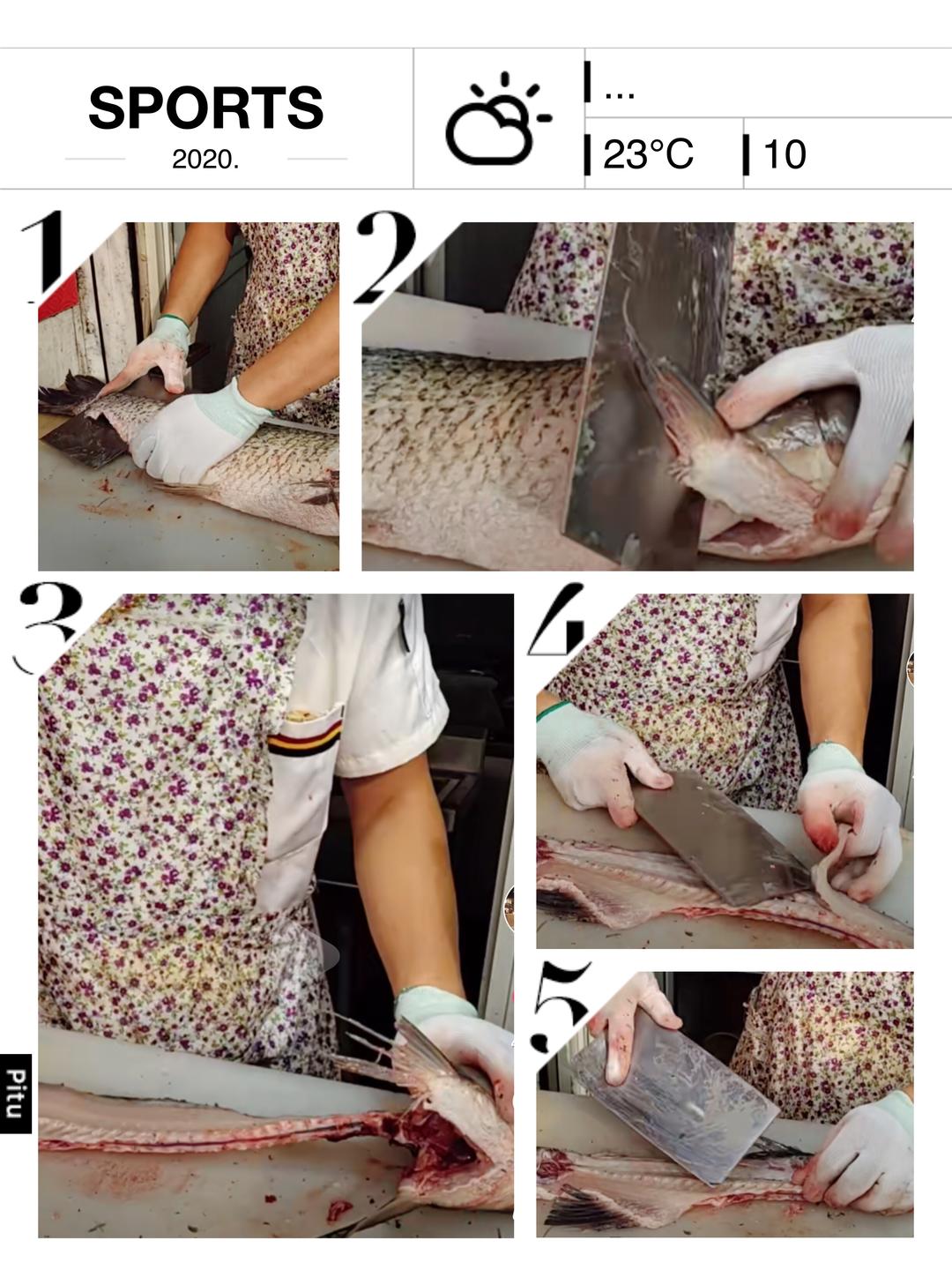 SPORTS
2020.

...
23°C
10

1
2
3
4
5

Pitu