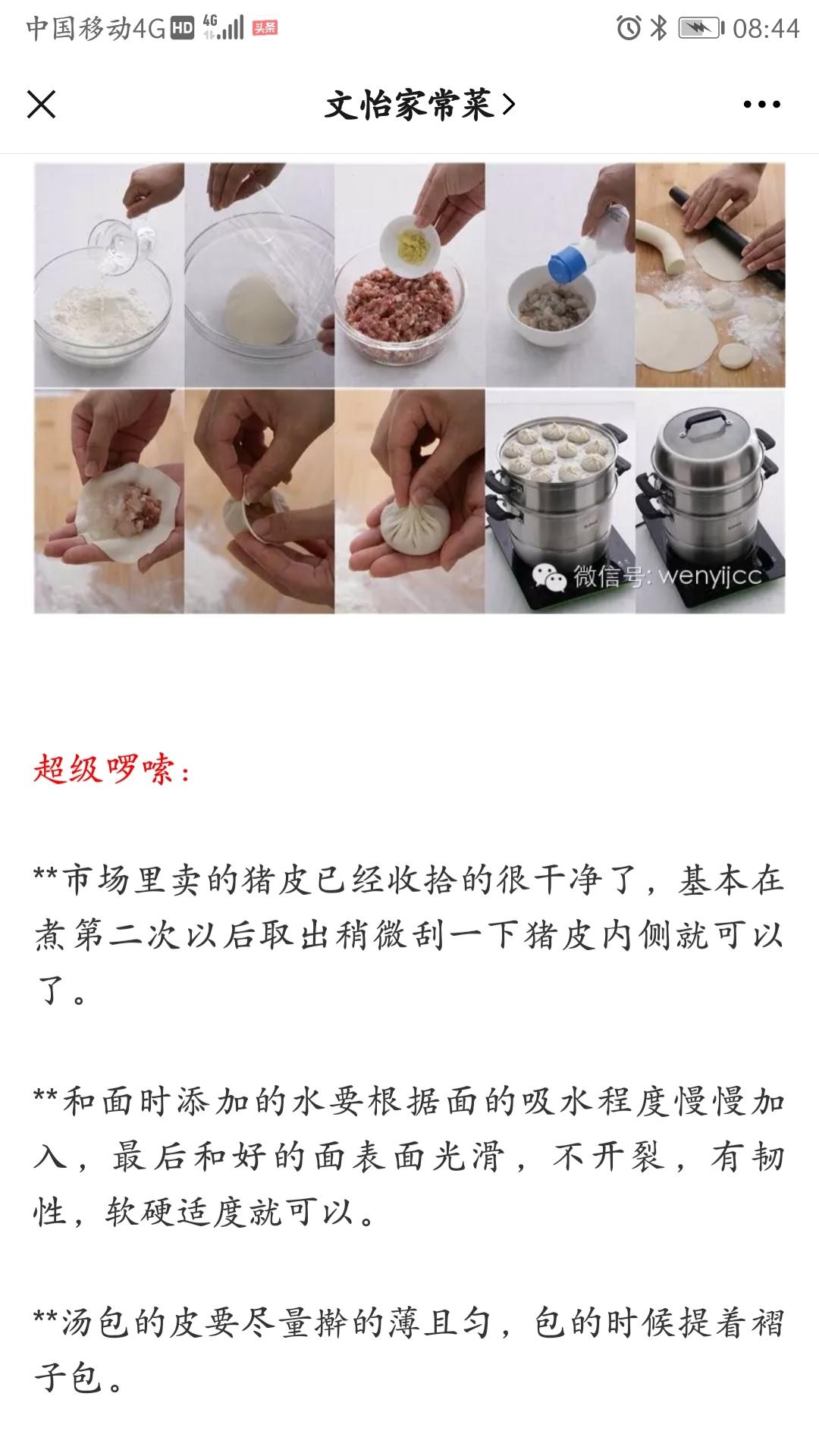 中国移动4G HD 4G 头条 08:44

文怡家常菜>

微信号: wenyijcc

超级啰嗦:

**市场里卖的猪皮已经收拾的很干净了，基本在煮第二次以后取出稍微刮一下猪皮内侧就可以了。

**和面时添加的水要根据面的吸水程度慢慢加入，最后和好的面表面光滑，不开裂，有韧性，软硬适度就可以。

**汤包的皮要尽量擀的薄且匀，包的时候提着褶子包。