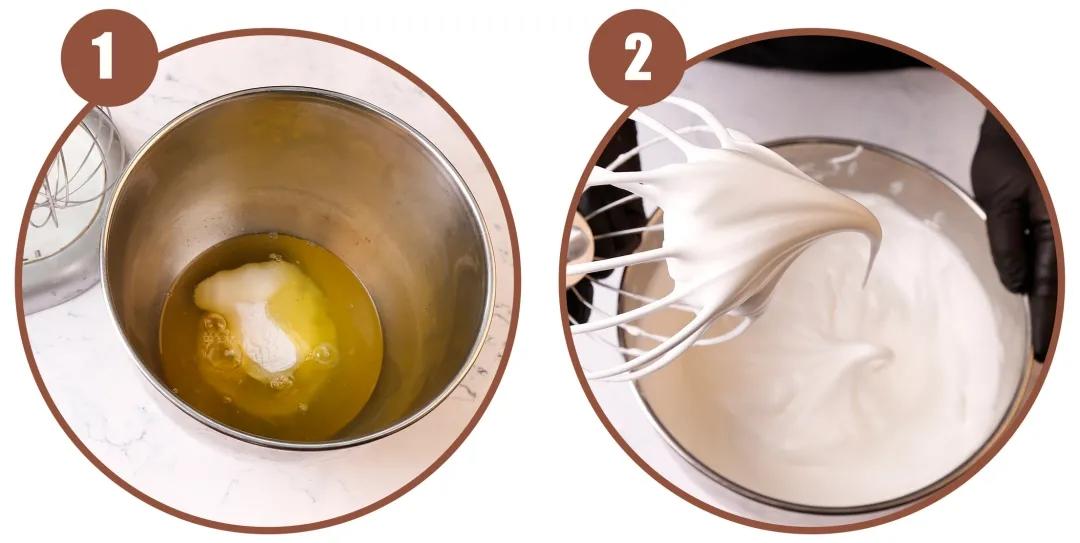 1

2