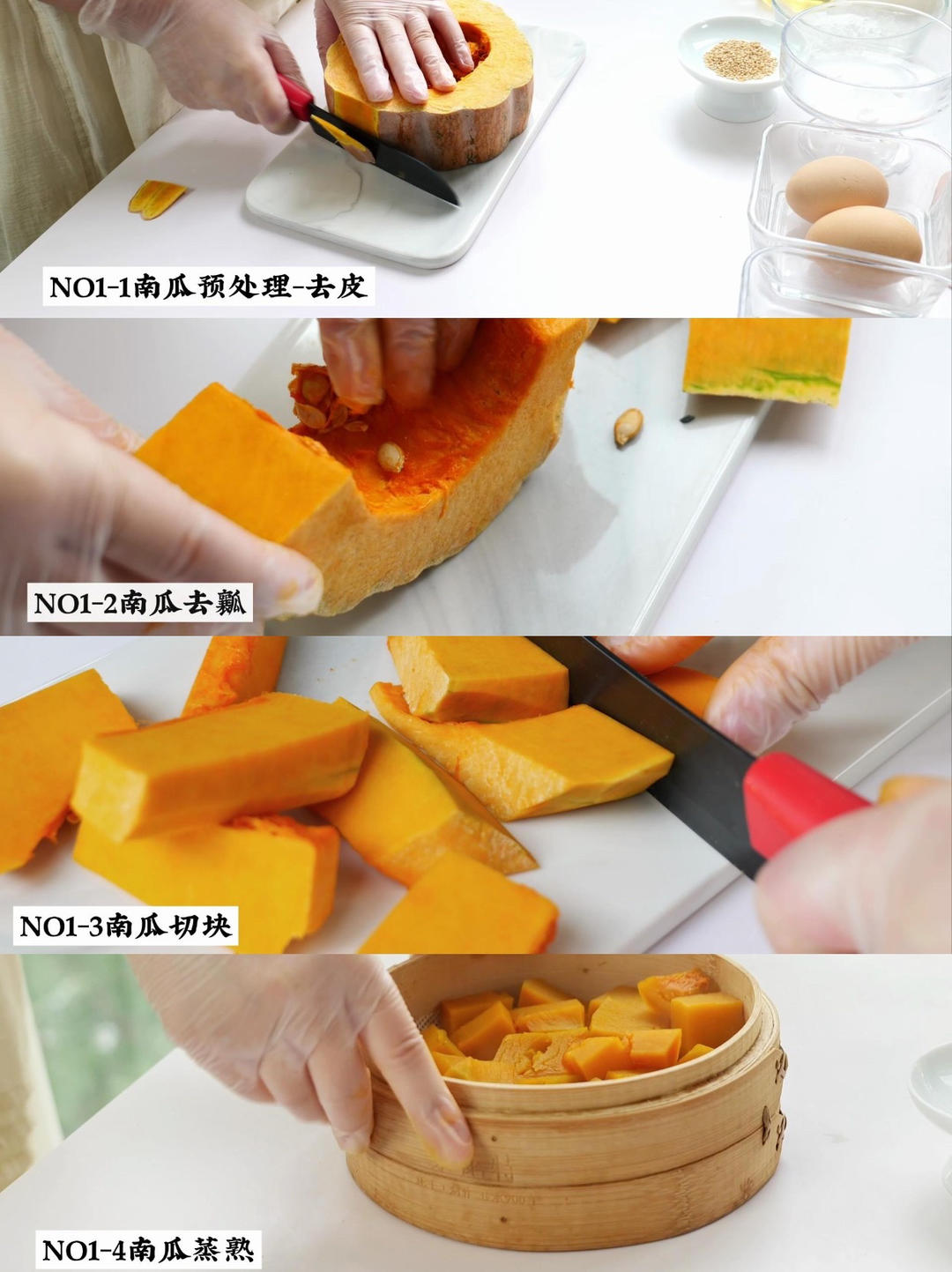 NO1-1南瓜预处理-去皮

NO1-2南瓜去瓤

NO1-3南瓜切块

NO1-4南瓜蒸熟