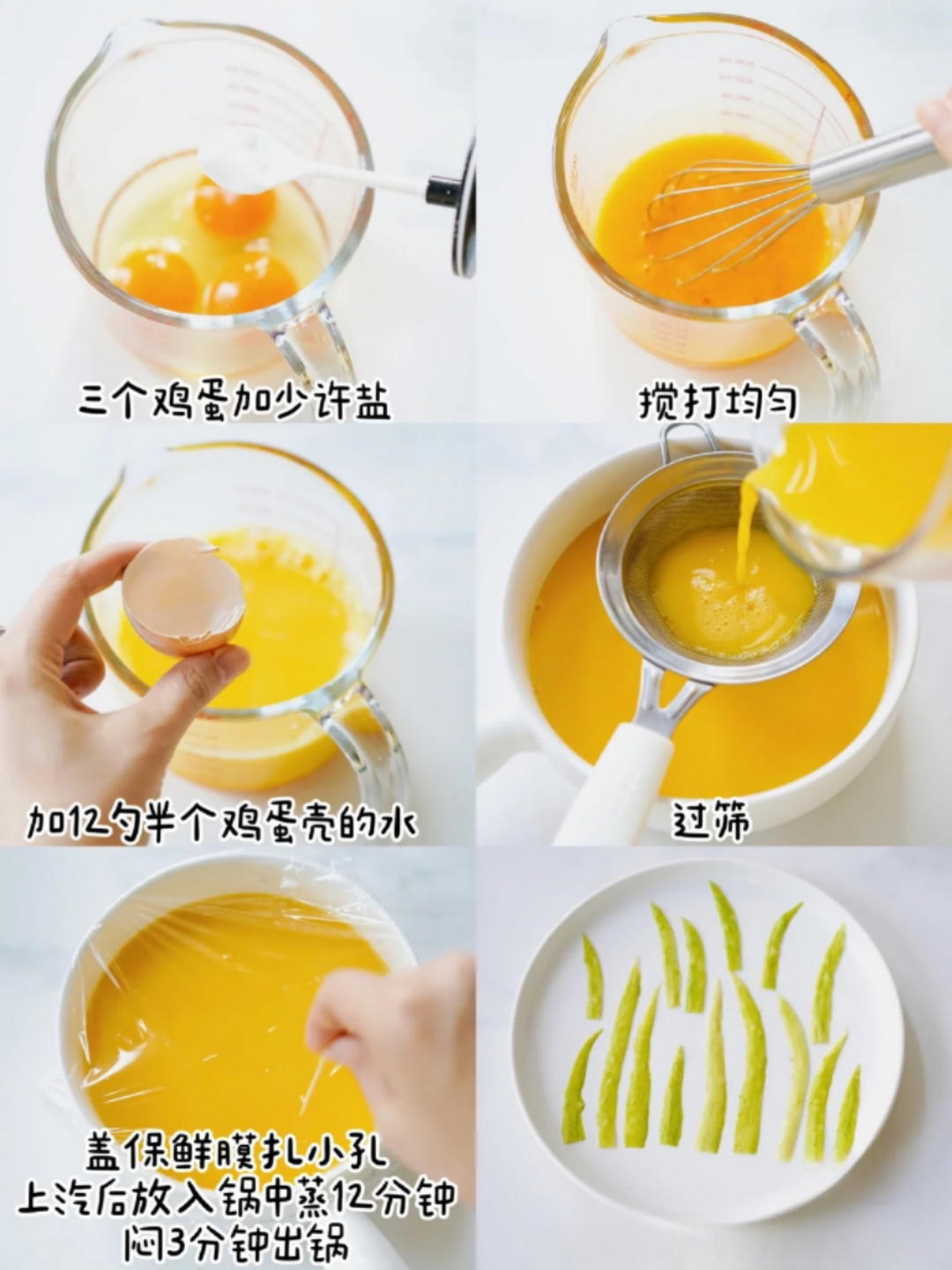 三个鸡蛋加少许盐

搅打均匀

加12勺半个鸡蛋壳的水

过筛

盖保鲜膜扎小孔
上汽后放入锅中蒸12分钟
闷3分钟出锅