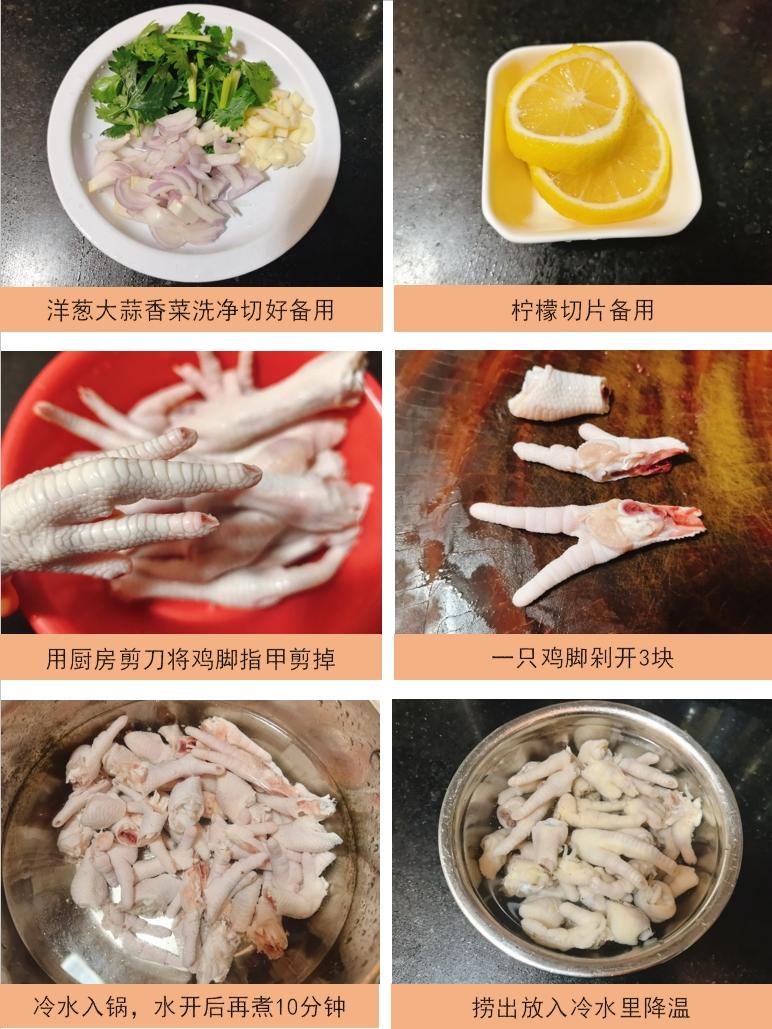 洋葱大蒜香菜洗净切好备用

柠檬切片备用

用厨房剪刀将鸡脚指甲剪掉

一只鸡脚剁开3块

冷水入锅，水开后再煮10分钟

捞出放入冷水里降温