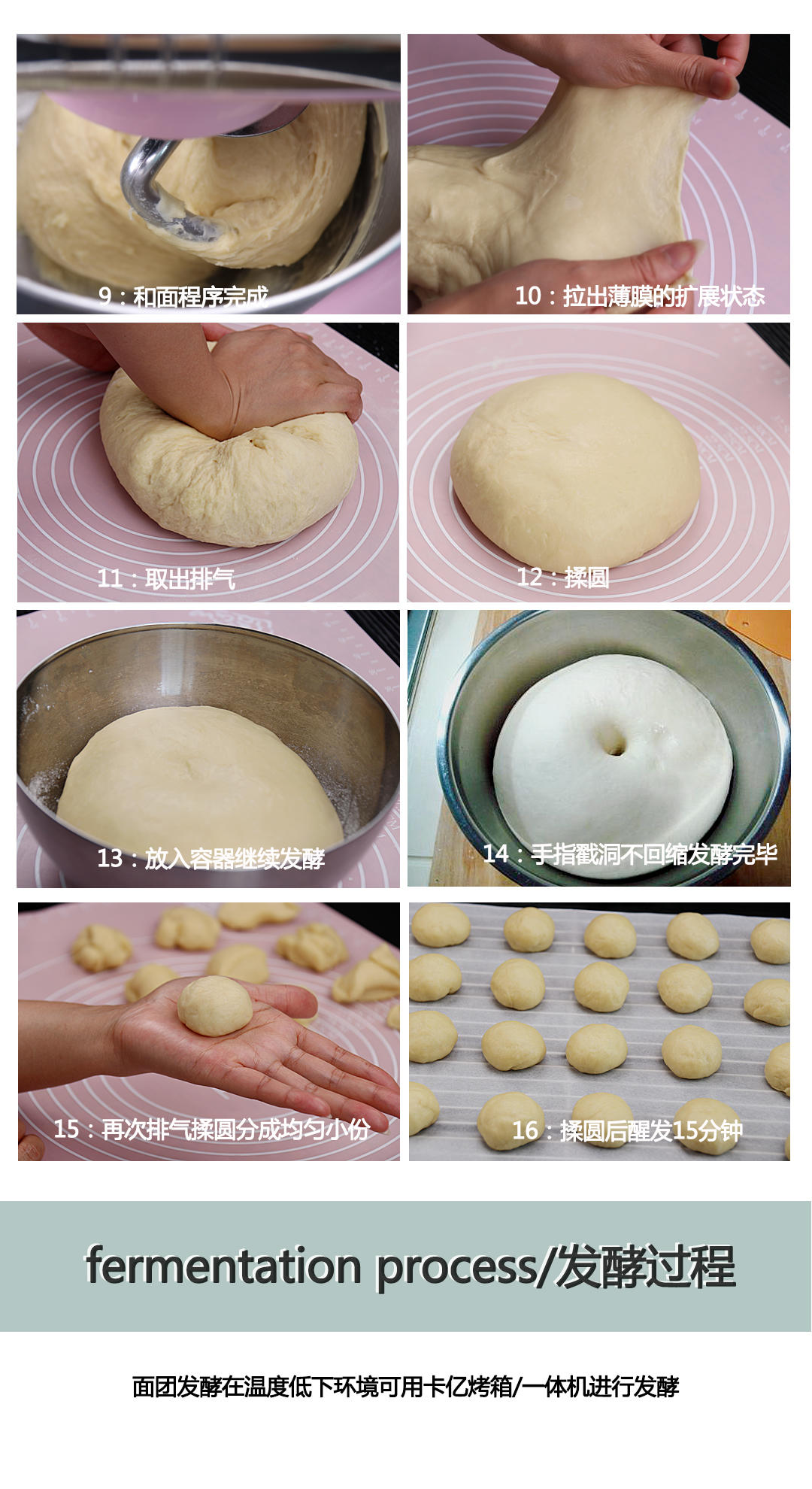 9：和面程序完成

10：拉出薄膜的扩展状态

11：取出排气

12：揉圆

13：放入容器继续发酵

14：手指戳洞不回缩发酵完毕

15：再次排气揉圆分成均匀小份

16：揉圆后醒发15分钟

fermentation process/发酵过程

面团发酵在温度低下环境可用卡亿烤箱/一体机进行发酵