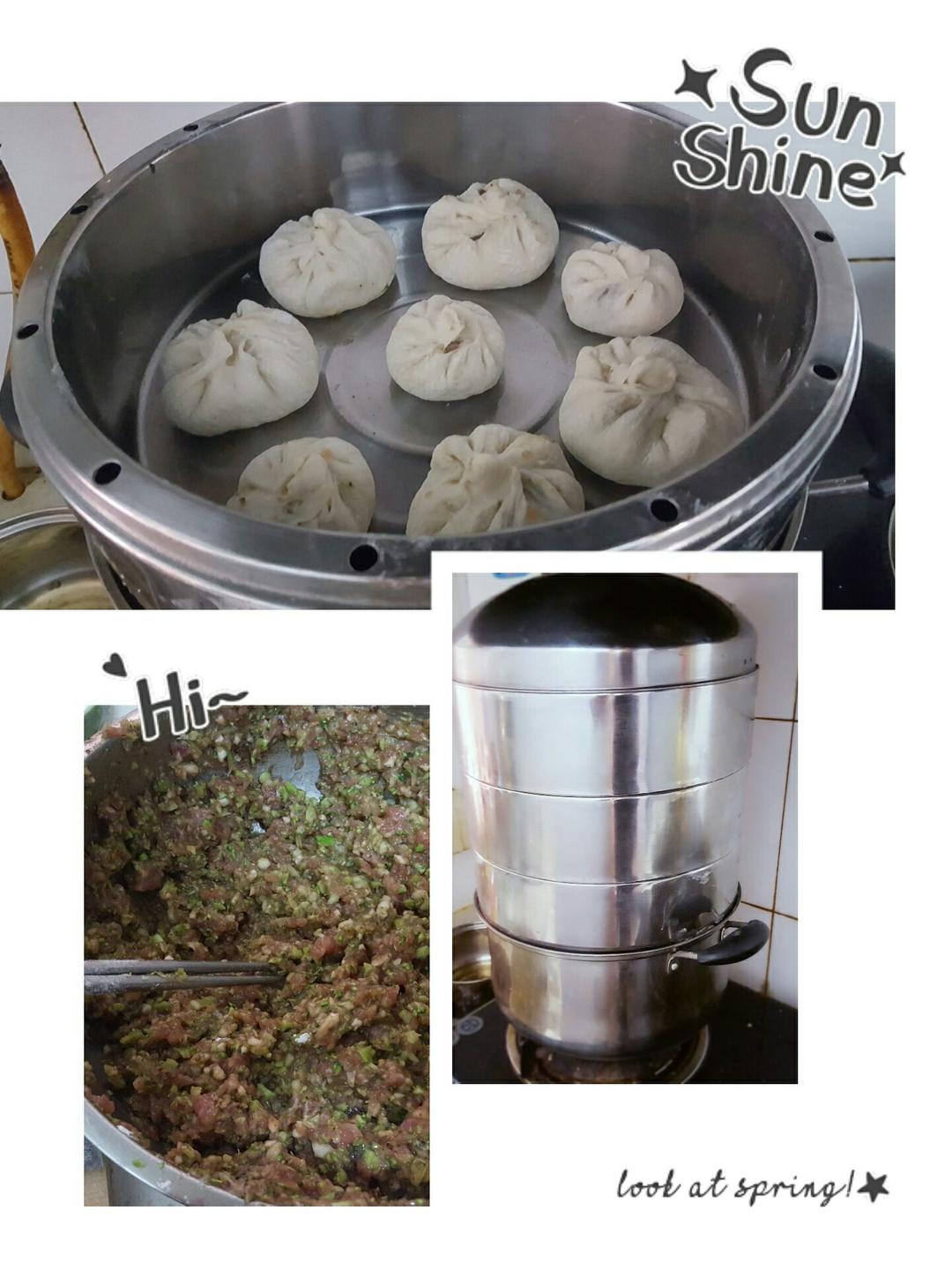 Sun Shine

Hi~

look at spring!