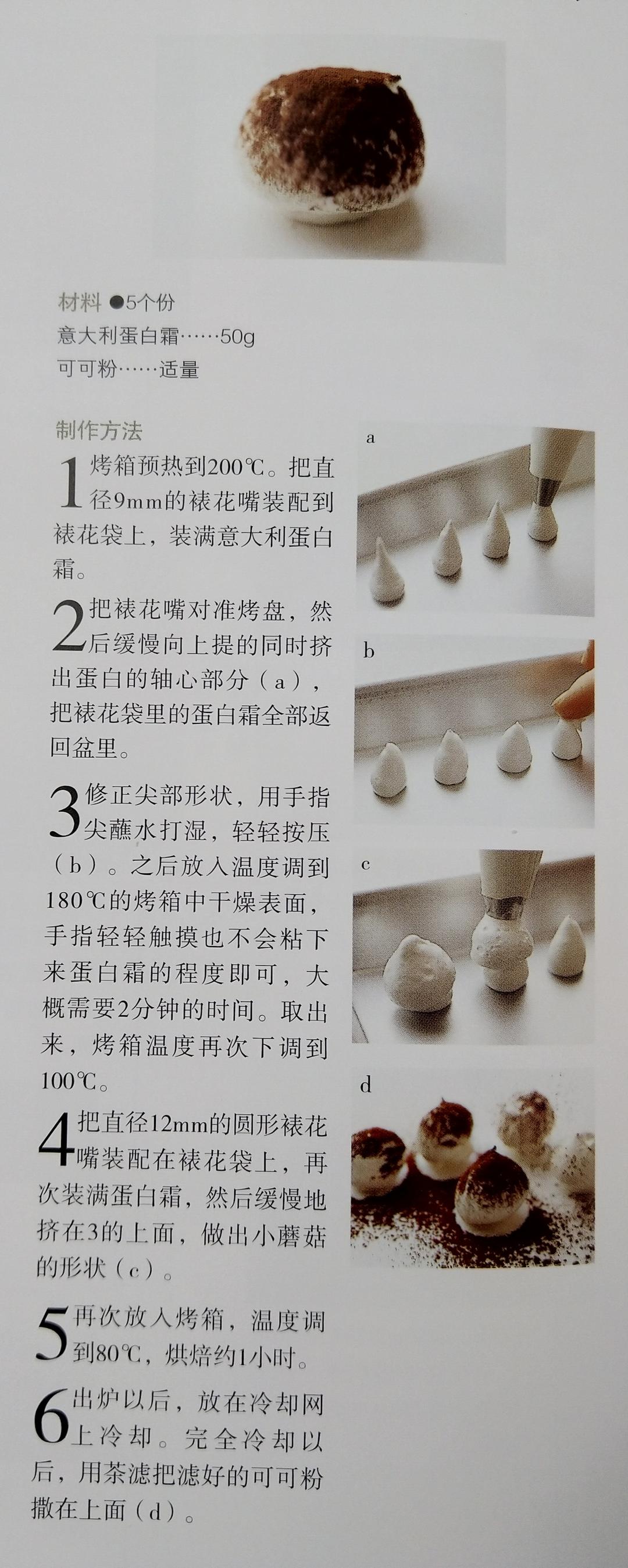 材料 ●5个份
意大利蛋白霜……50g
可可粉……适量

制作方法

1 烤箱预热到200℃。把直径9mm的裱花嘴装配到裱花袋上，装满意大利蛋白霜。

2 把裱花嘴对准烤盘，然后缓慢向上提的同时挤出蛋白的轴心部分（a），把裱花袋里的蛋白霜全部返回盆里。

3 修正尖部形状，用手指尖蘸水打湿，轻轻按压（b）。之后放入温度调到180℃的烤箱中干燥表面，手指轻轻触摸也不会粘下来蛋白霜的程度即可，大概需要2分钟的时间。取出来，烤箱温度再次下调到100℃。

4 把直径12mm的圆形裱花嘴装配在裱花袋上，再次装满蛋白霜，然后缓慢地挤在3的上面，做出小蘑菇的形状（c）。

5 再次放入烤箱，温度调到80℃，烘焙约1小时。

6 出炉以后，放在冷却网上冷却。完全冷却以后，用茶滤把滤好的可可粉撒在上面（d）。

a

b

c

d