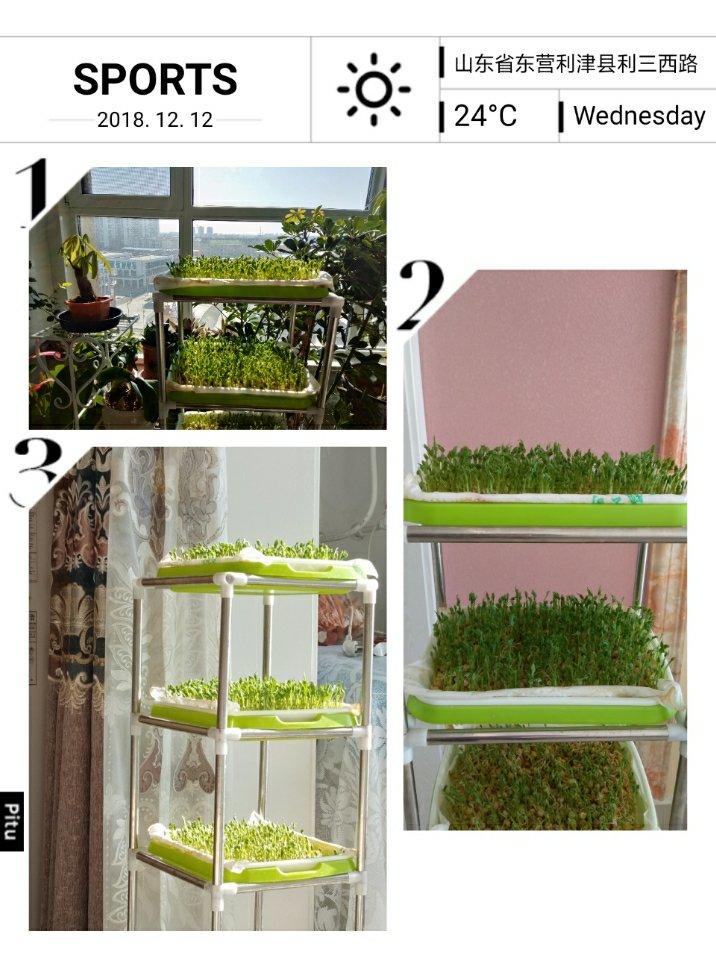 SPORTS
2018. 12. 12

山东省东营利津县利三西路

24°C

Wednesday

1

2

3

Pitu