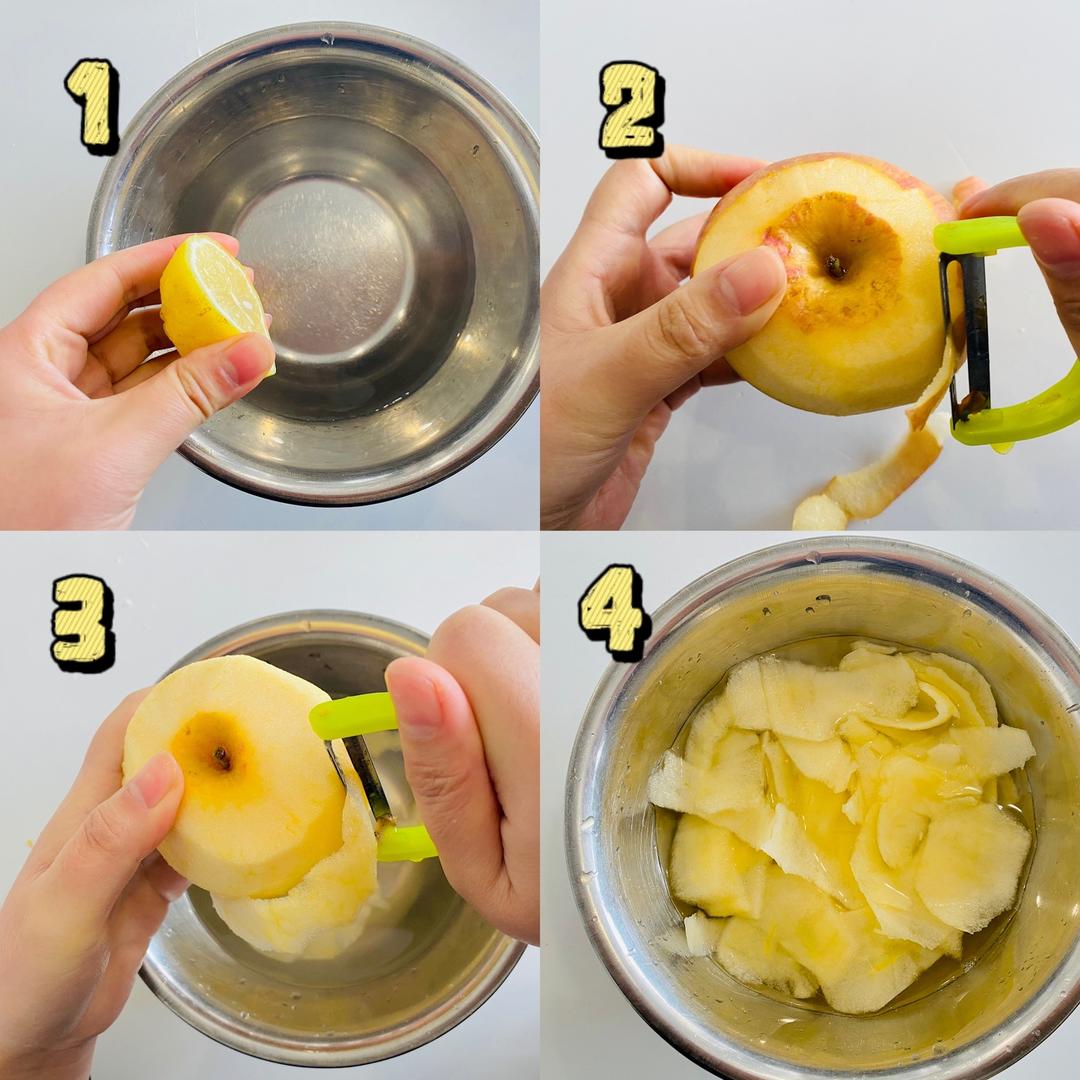 1

2

3

4