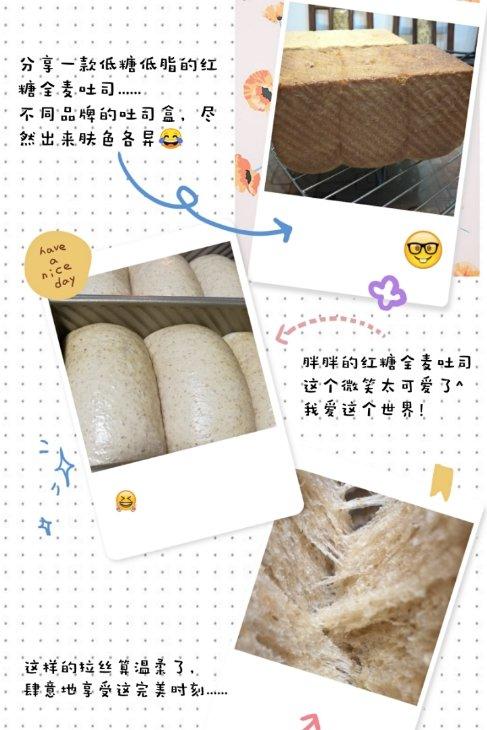 分享一款低糖低脂的红糖全麦吐司……
不同品牌的吐司盒，尽然出来肤色各异😂

have a nice day

胖胖的红糖全麦吐司
这个微笑太可爱了^
我爱这个世界！

这样的拉丝算温柔了，
肆意地享受这完美时刻……