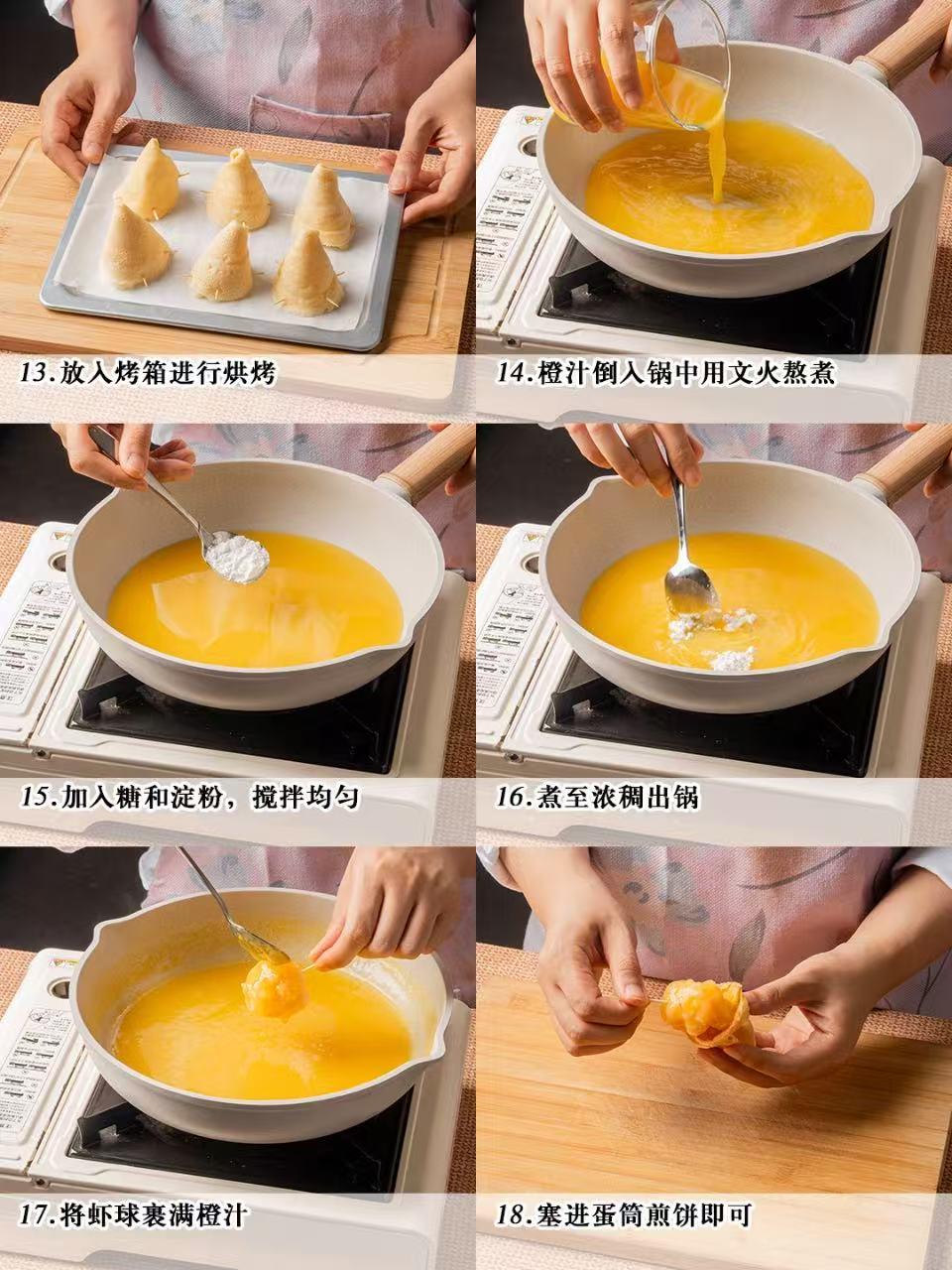 13.放入烤箱进行烘烤

14.橙汁倒入锅中用文火熬煮

15.加入糖和淀粉，搅拌均匀

16.煮至浓稠出锅

17.将虾球裹满橙汁

18.塞进蛋筒煎饼即可