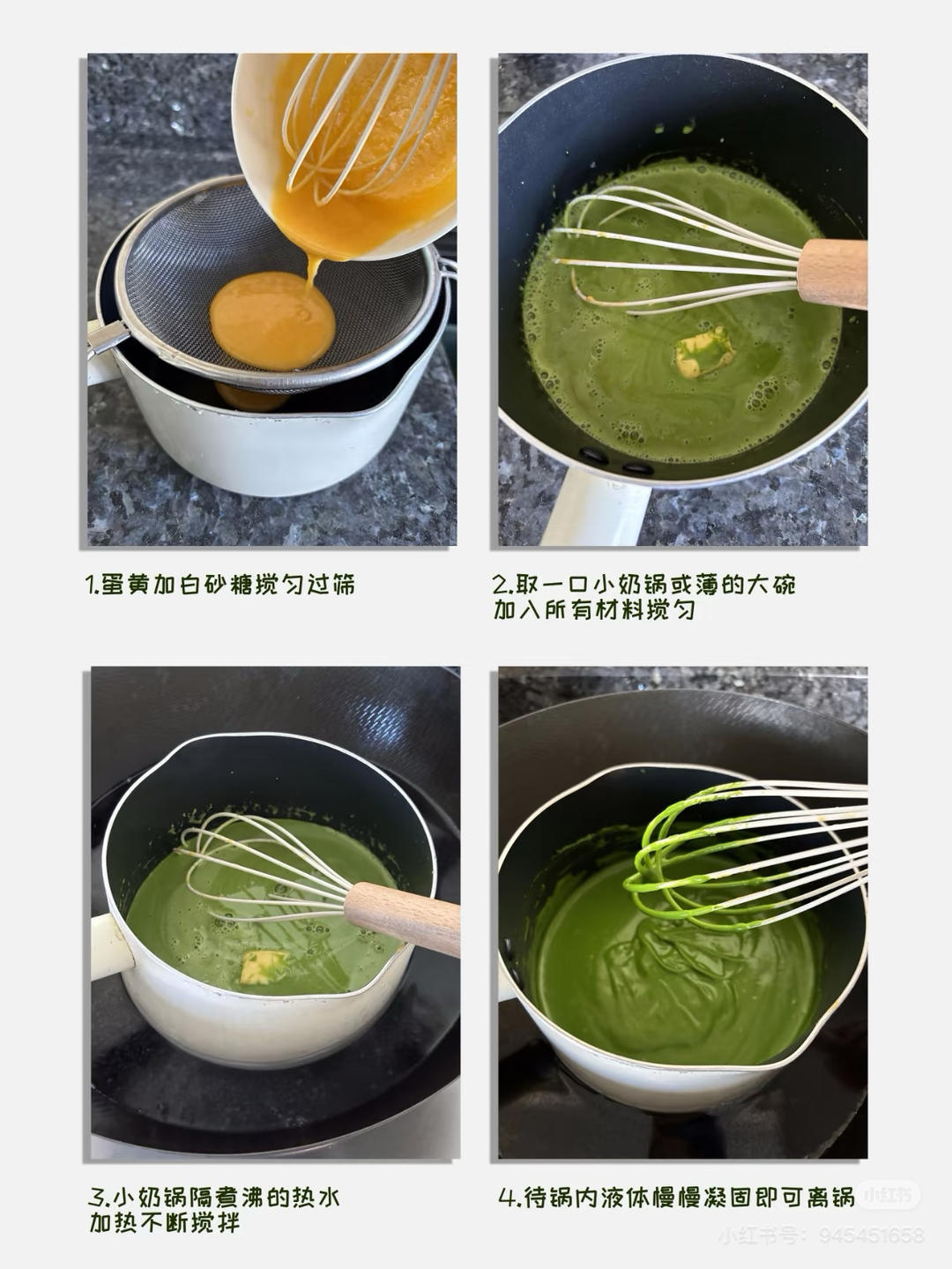 1.蛋黄加白砂糖搅匀过筛

2.取一口小奶锅或薄的大碗
加入所有材料搅匀

3.小奶锅隔煮沸的热水
加热不断搅拌

4.待锅内液体慢慢凝固即可离锅

小红书

小红书号：945451658