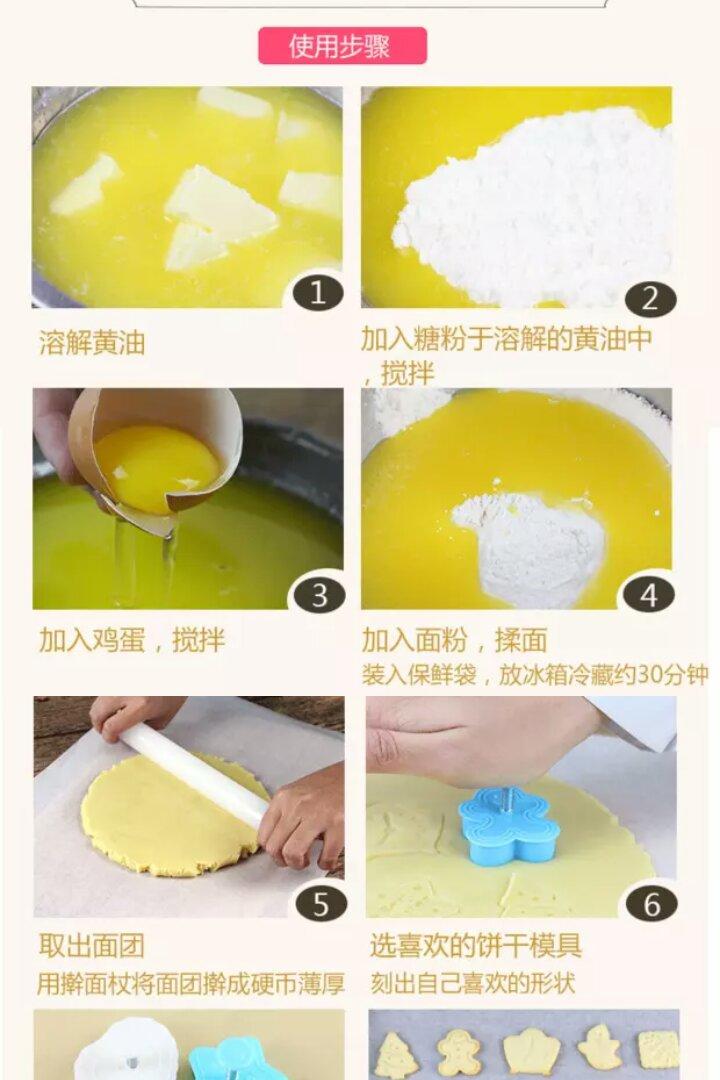 使用步骤

1
溶解黄油

2
加入糖粉于溶解的黄油中，搅拌

3
加入鸡蛋，搅拌

4
加入面粉，揉面
装入保鲜袋，放冰箱冷藏约30分钟

5
取出面团
用擀面杖将面团擀成硬币薄厚

6
选喜欢的饼干模具
刻出自己喜欢的形状