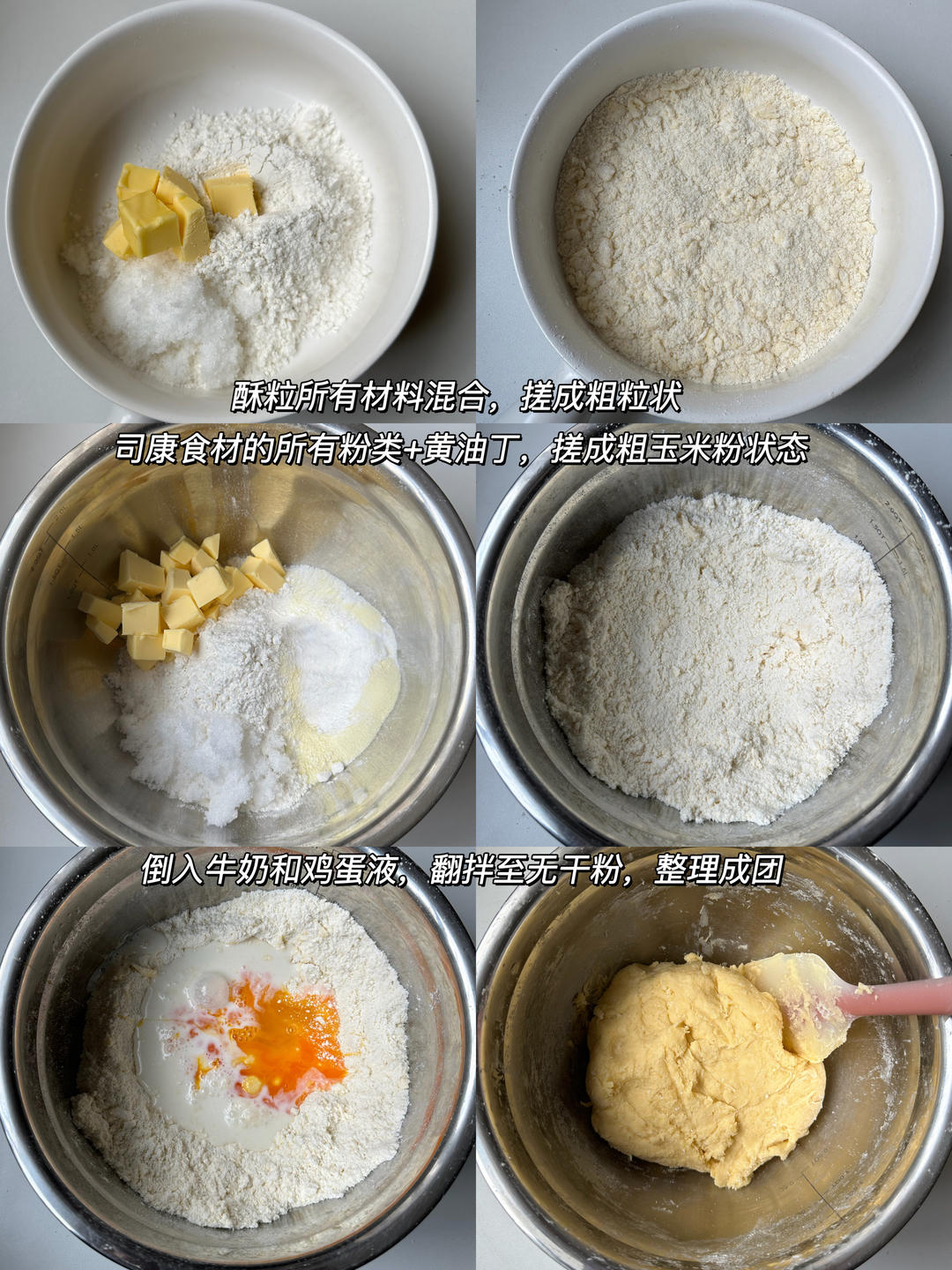 酥粒所有材料混合，搓成粗粒状

司康食材的所有粉类+黄油丁，搓成粗玉米粉状态

倒入牛奶和鸡蛋液，翻拌至无干粉，整理成团