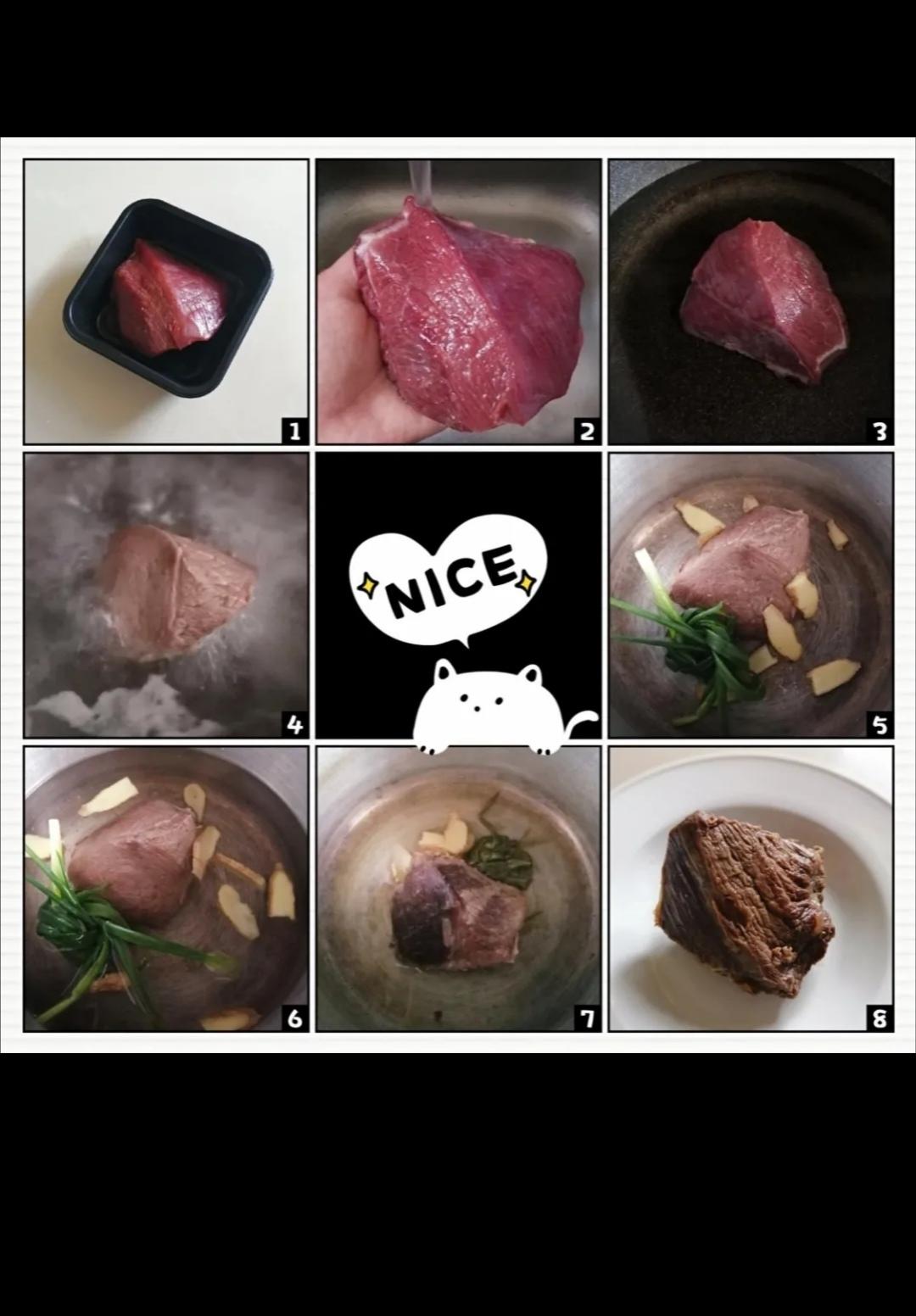 1

2

3

4

NICE

5

6

7

8