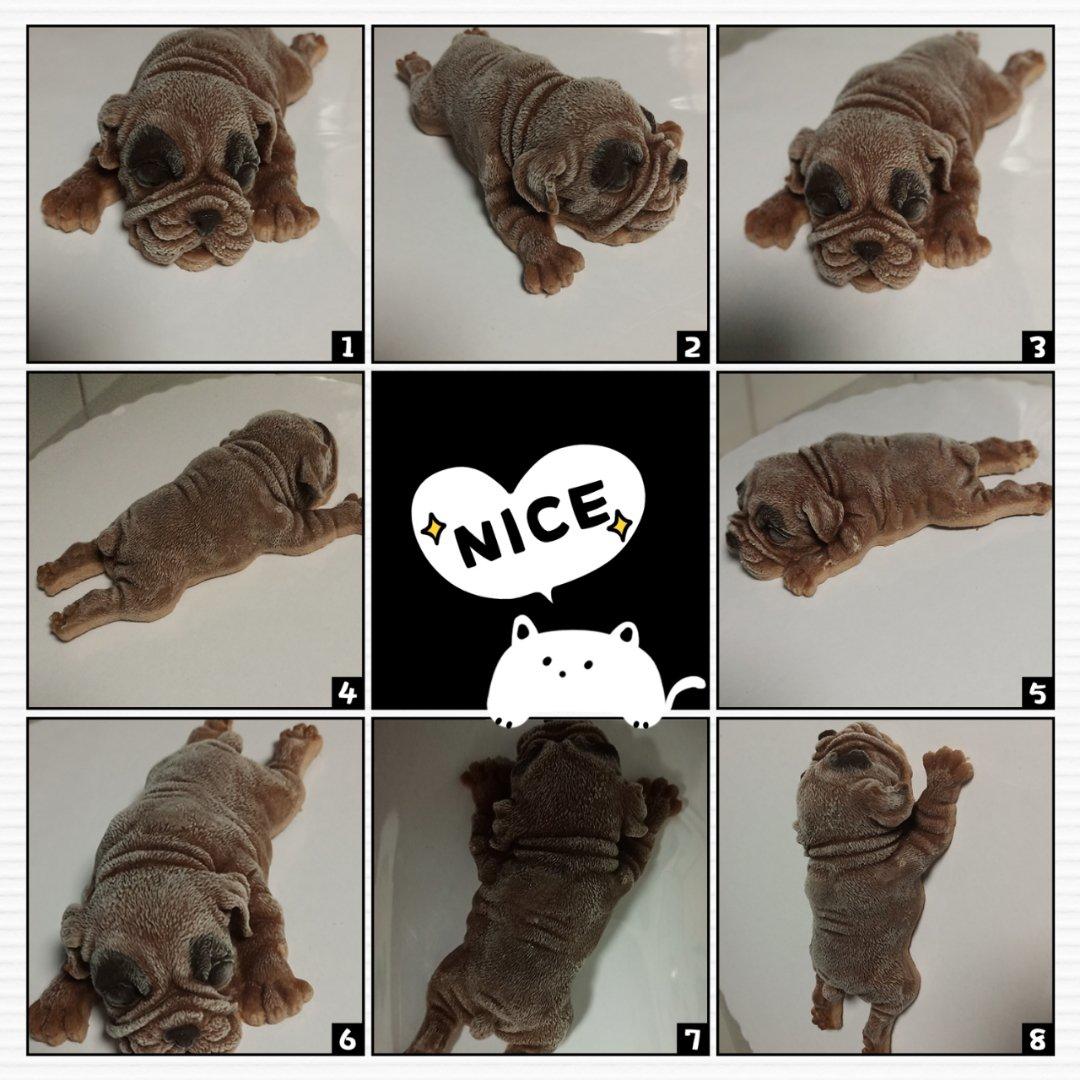 1
2
3
4
NICE
5
6
7
8