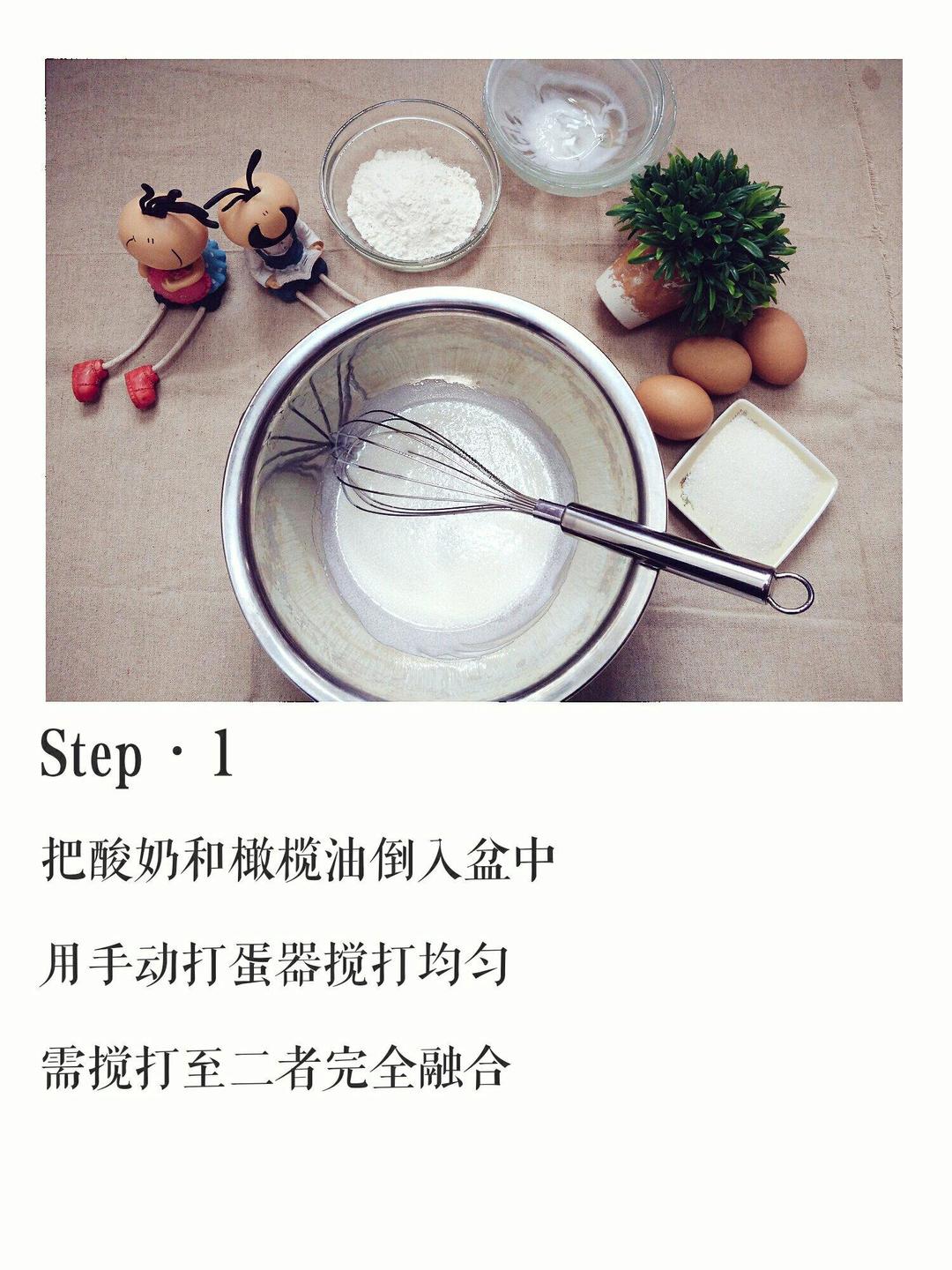 Step · 1

把酸奶和橄榄油倒入盆中

用手动打蛋器搅打均匀

需搅打至二者完全融合