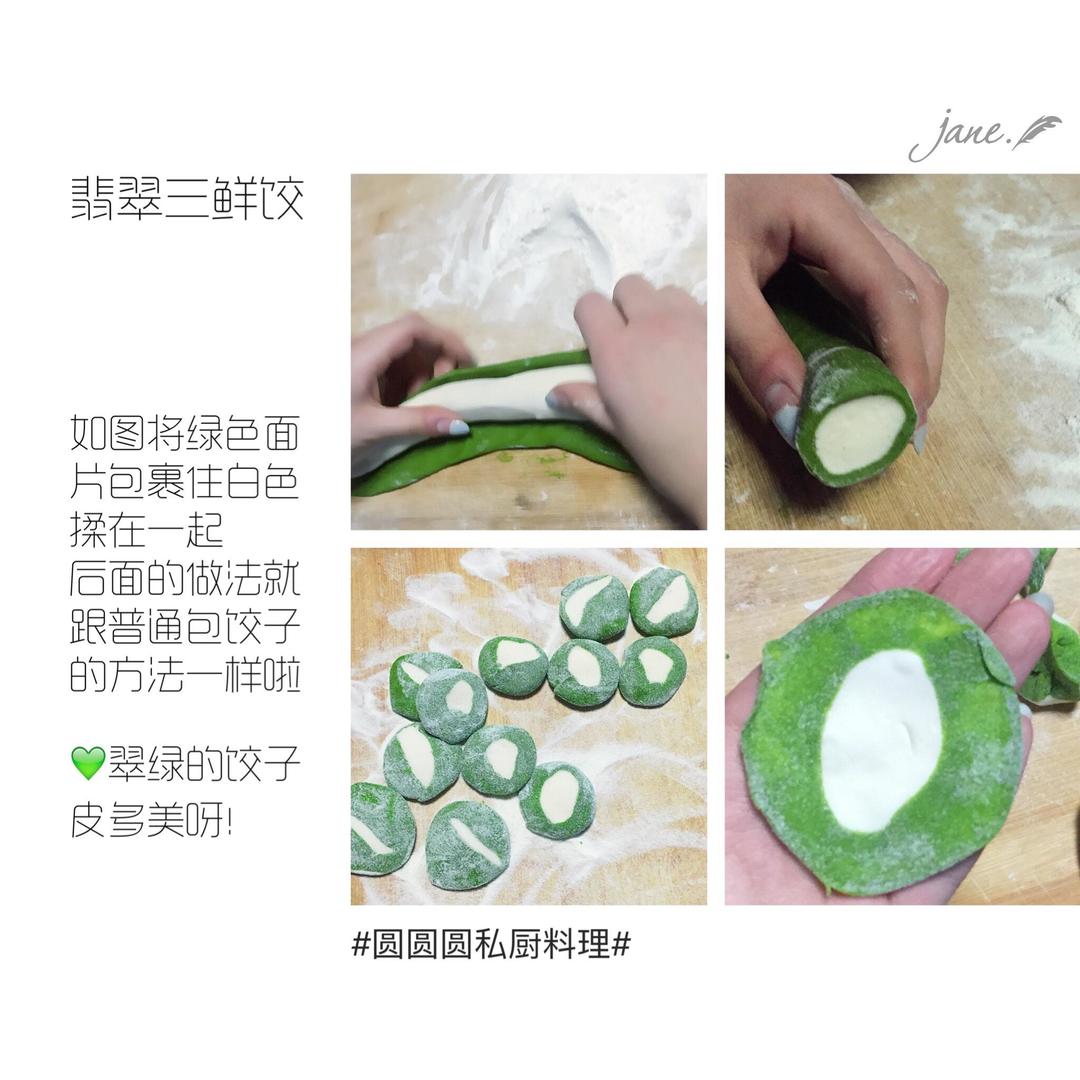 jane.

翡翠三鲜饺

如图将绿色面片包裹住白色揉在一起
后面的做法就跟普通包饺子的方法一样啦

💚翠绿的饺子皮多美呀!

#圆圆圆私厨料理#