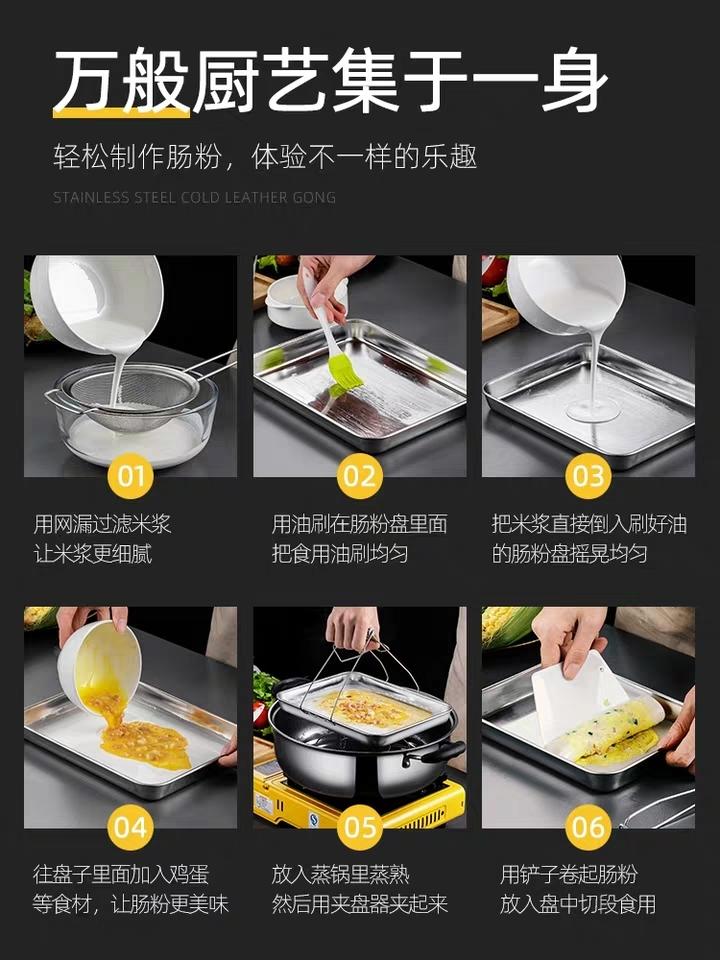 万般厨艺集于一身

轻松制作肠粉，体验不一样的乐趣

STAINLESS STEEL COLD LEATHER GONG

01

用网漏过滤米浆
让米浆更细腻

02

用油刷在肠粉盘里面
把食用油刷均匀

03

把米浆直接倒入刷好油
的肠粉盘摇晃均匀

04

往盘子里面加入鸡蛋
等食材，让肠粉更美味

05

放入蒸锅里蒸熟
然后用夹盘器夹起来

06

用铲子卷起肠粉
放入盘中切段食用