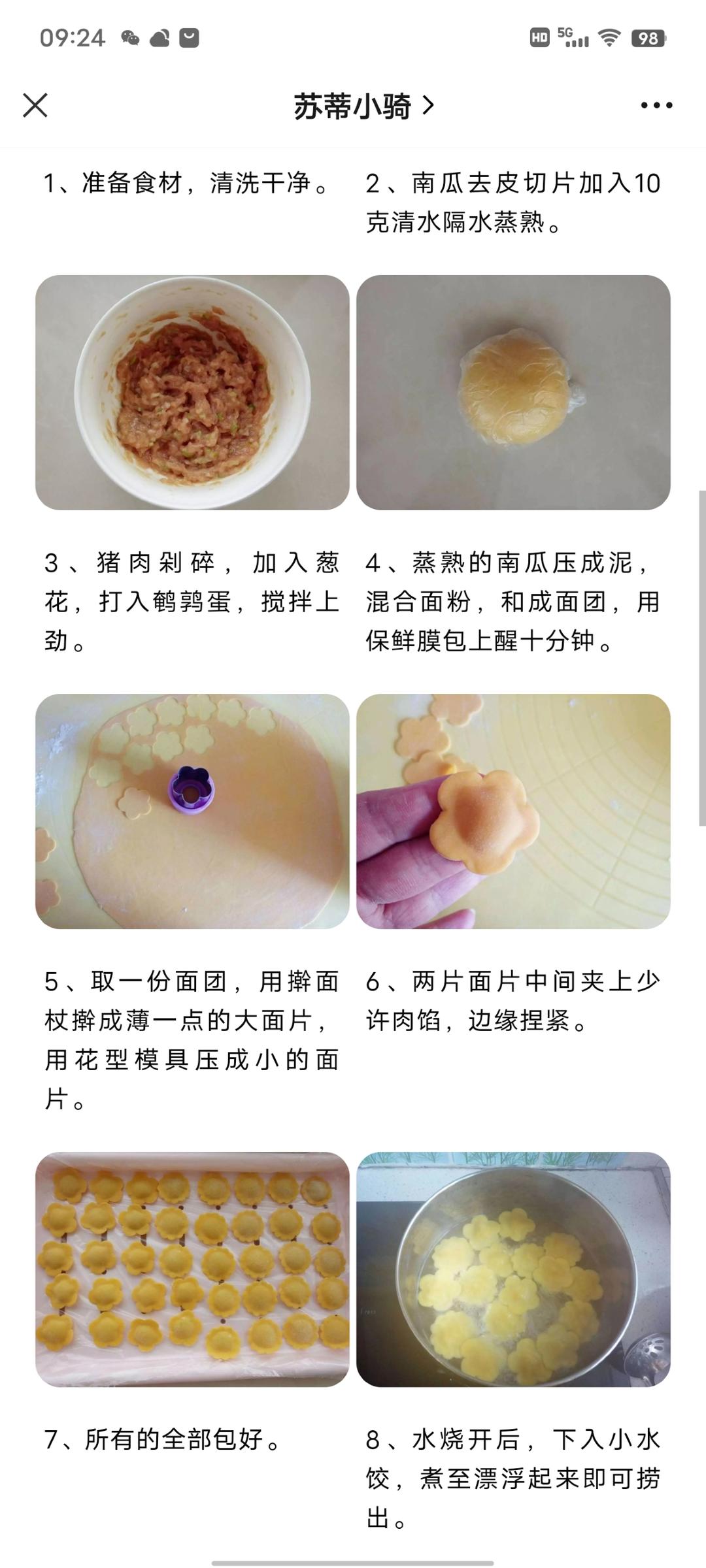 09:24

HD 5G 98

苏蒂小骑 >

1、准备食材，清洗干净。

2、南瓜去皮切片加入10克清水隔水蒸熟。

3、猪肉剁碎，加入葱花，打入鹌鹑蛋，搅拌上劲。

4、蒸熟的南瓜压成泥，混合面粉，和成面团，用保鲜膜包上醒十分钟。

5、取一份面团，用擀面杖擀成薄一点的大面片，用花型模具压成小的面片。

6、两片面片中间夹上少许肉馅，边缘捏紧。

7、所有的全部包好。

8、水烧开后，下入小水饺，煮至漂浮起来即可捞出。