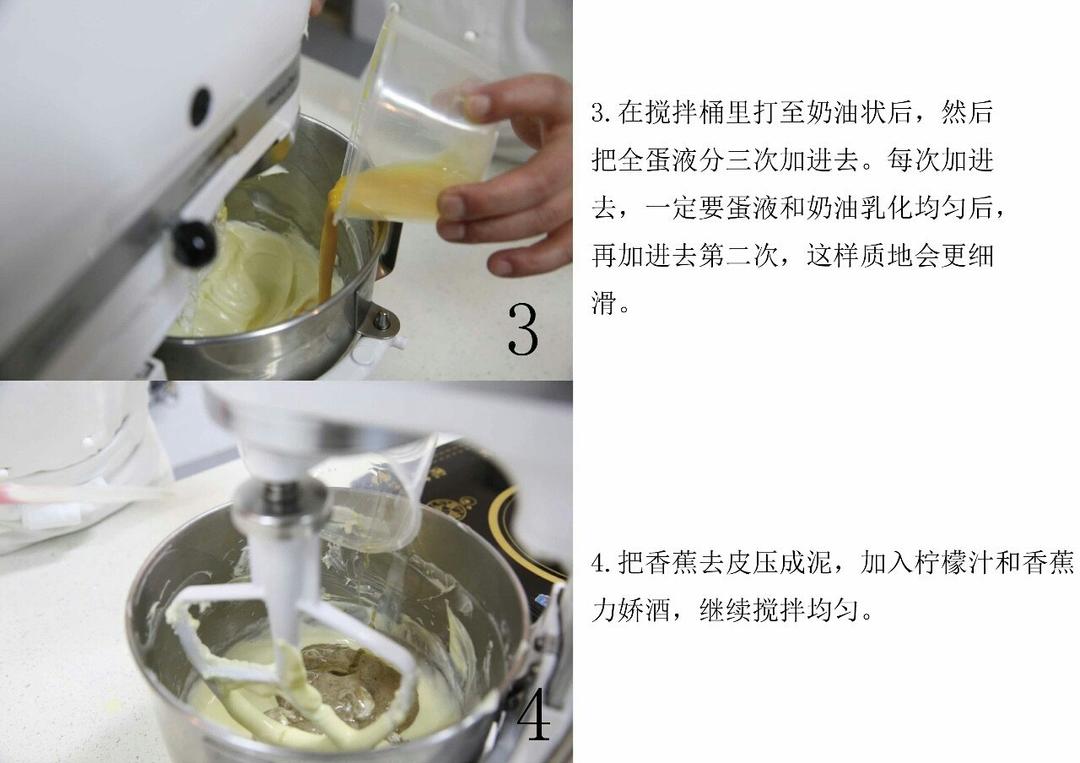 3

3.在搅拌桶里打至奶油状后，然后把全蛋液分三次加进去。每次加进去，一定要蛋液和奶油乳化均匀后，再加进去第二次，这样质地会更细滑。

4

4.把香蕉去皮压成泥，加入柠檬汁和香蕉力娇酒，继续搅拌均匀。