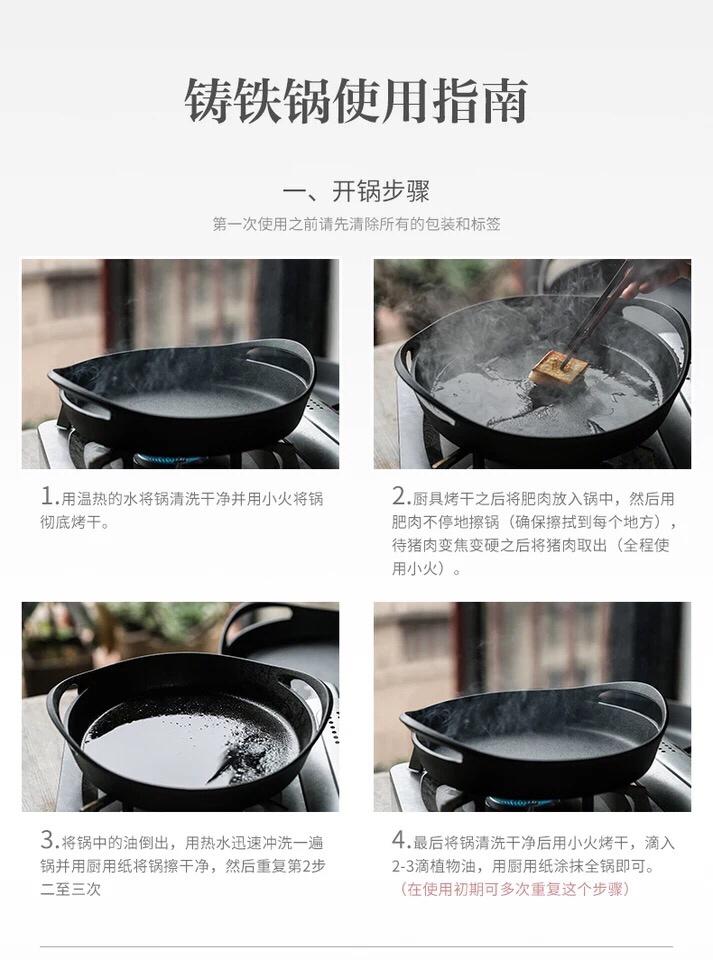 铸铁锅使用指南

一、开锅步骤

第一次使用之前请先清除所有的包装和标签

1.用温热的水将锅清洗干净并用小火将锅彻底烤干。

2.厨具烤干之后将肥肉放入锅中，然后用肥肉不停地擦锅（确保擦拭到每个地方），待猪肉变焦变硬之后将猪肉取出（全程使用小火）。

3.将锅中的油倒出，用热水迅速冲洗一遍锅并用厨用纸将锅擦干净，然后重复第2步二至三次

4.最后将锅清洗干净后用小火烤干，滴入2-3滴植物油，用厨用纸涂抹全锅即可。
（在使用初期可多次重复这个步骤）