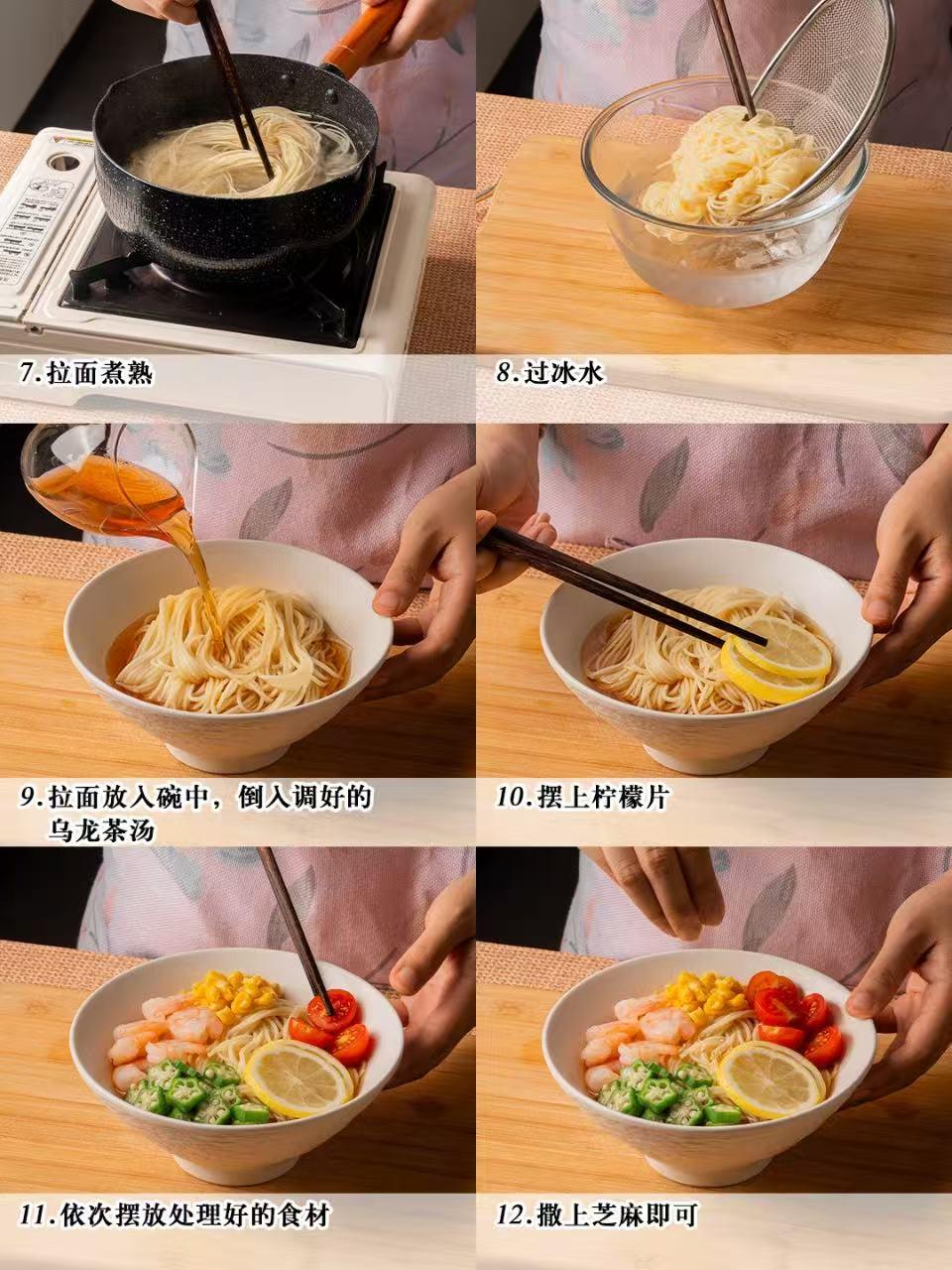 7.拉面煮熟

8.过冰水

9.拉面放入碗中，倒入调好的乌龙茶汤

10.摆上柠檬片

11.依次摆放处理好的食材

12.撒上芝麻即可