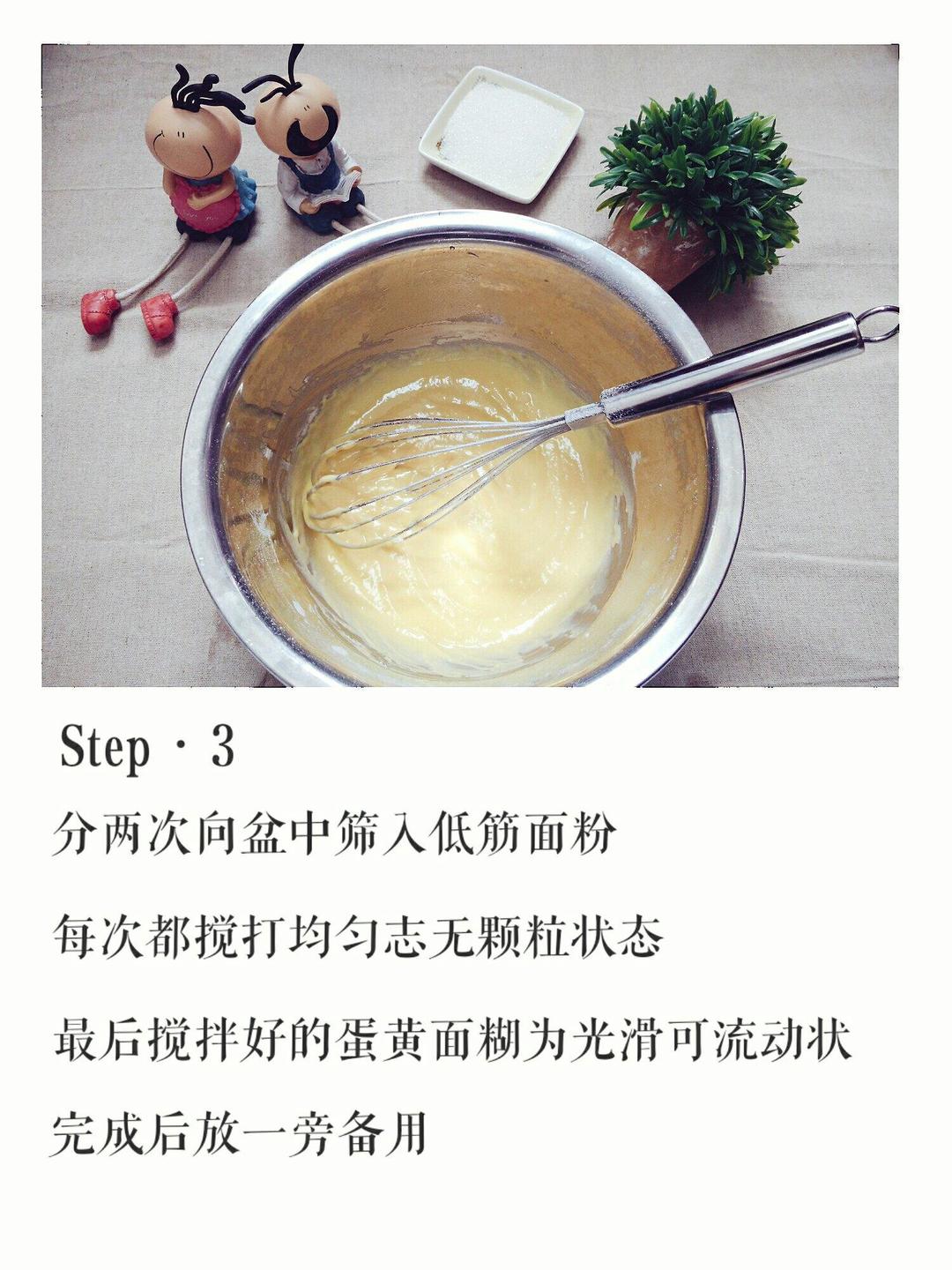 Step · 3

分两次向盆中筛入低筋面粉

每次都搅打均匀志无颗粒状态

最后搅拌好的蛋黄面糊为光滑可流动状

完成后放一旁备用