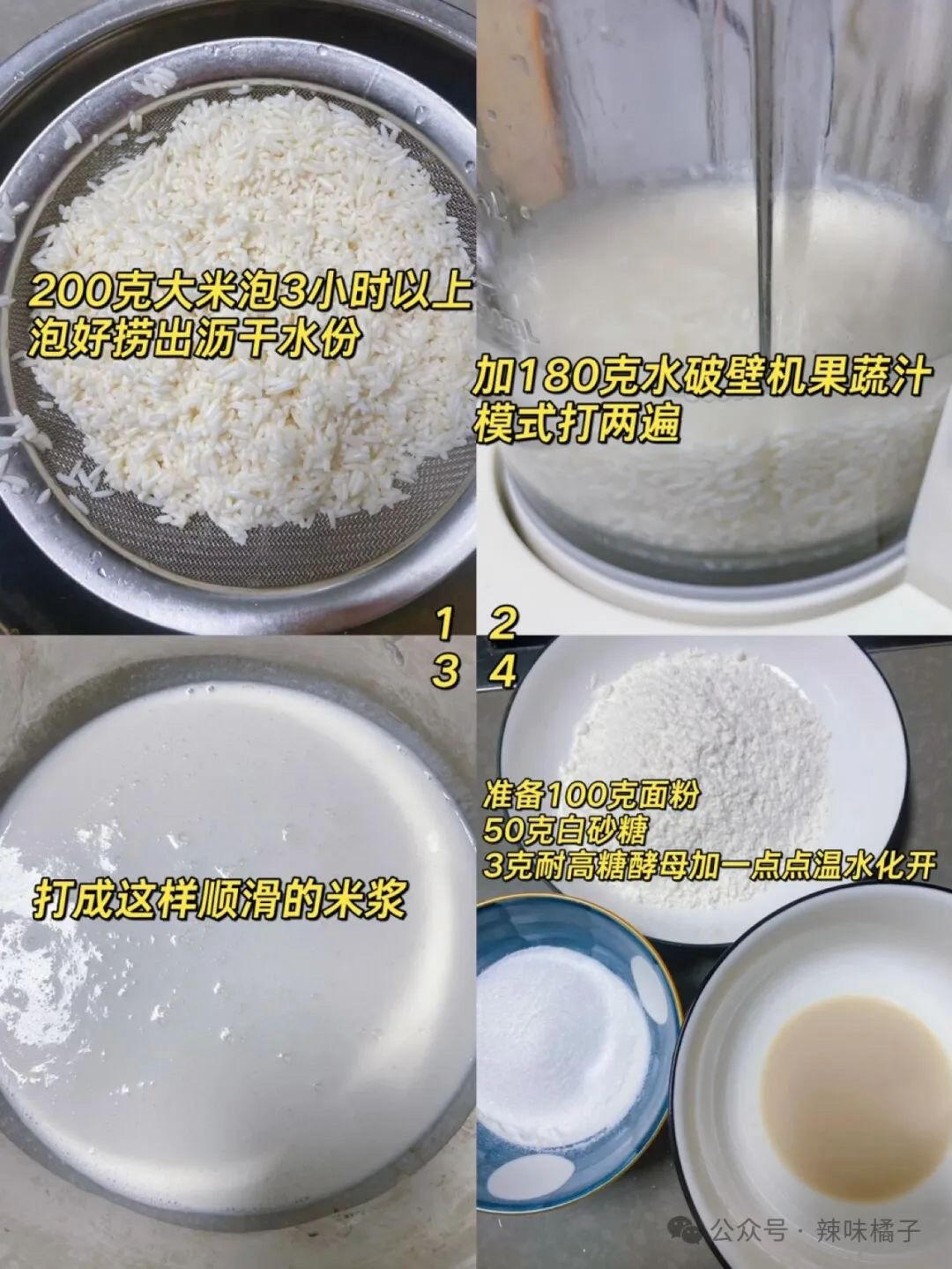 200克大米泡3小时以上
泡好捞出沥干水份

加180克水破壁机果蔬汁
模式打两遍

1 2
3 4

打成这样顺滑的米浆

准备100克面粉
50克白砂糖
3克耐高糖酵母加一点点温水化开

公众号 · 辣味橘子