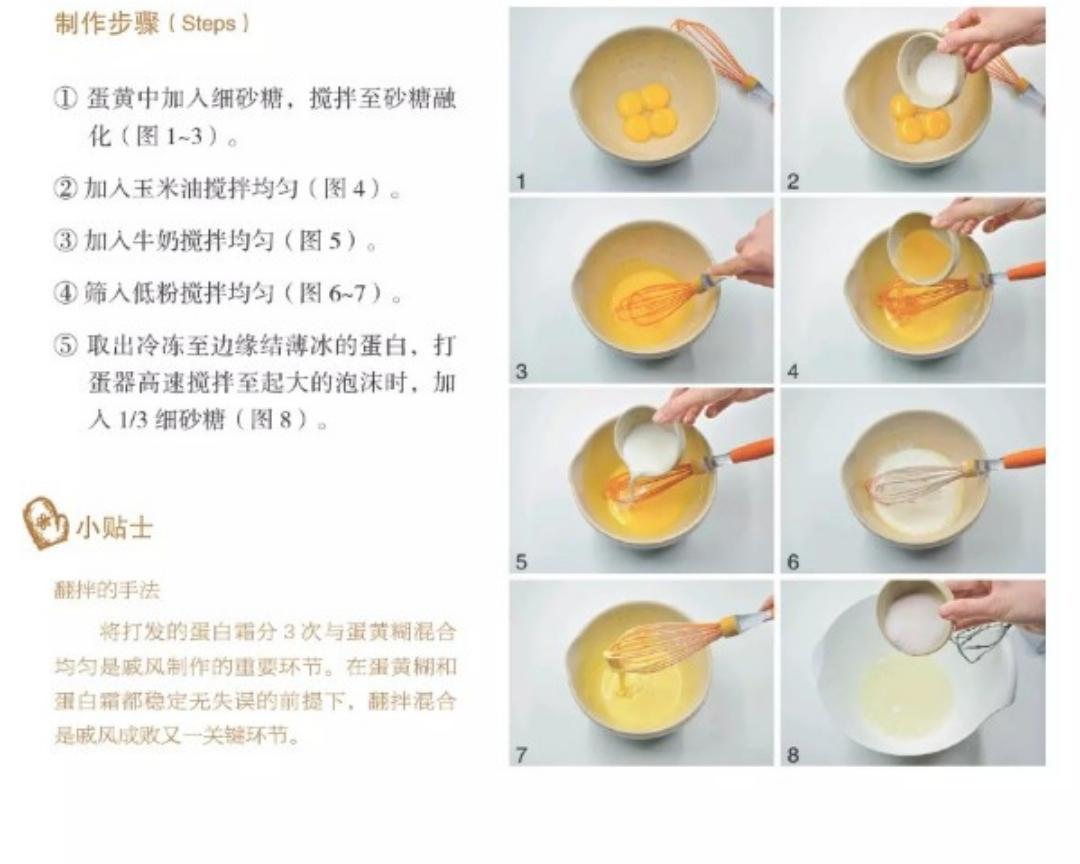 制作步骤（Steps）

① 蛋黄中加入细砂糖，搅拌至砂糖融化（图 1~3）。

② 加入玉米油搅拌均匀（图 4）。

③ 加入牛奶搅拌均匀（图 5）。

④ 筛入低粉搅拌均匀（图 6~7）。

⑤ 取出冷冻至边缘结薄冰的蛋白，打蛋器高速搅拌至起大的泡沫时，加入 1/3 细砂糖（图 8）。

小贴士

翻拌的手法

将打发的蛋白霜分 3 次与蛋黄糊混合均匀是戚风制作的重要环节。在蛋黄糊和蛋白霜都稳定无失误的前提下，翻拌混合是戚风成败又一关键环节。

1

2

3

4

5

6

7

8