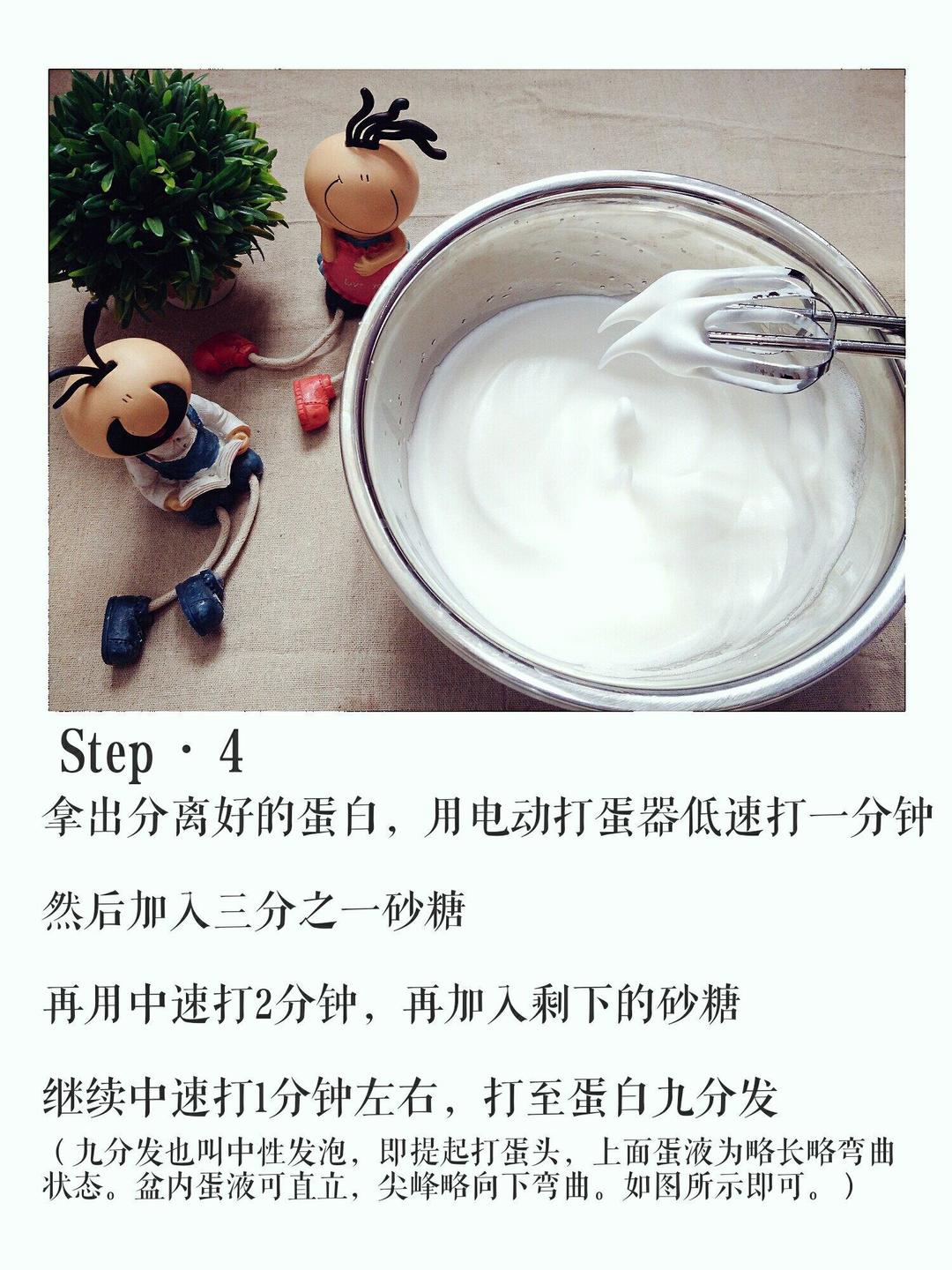 Step · 4
拿出分离好的蛋白，用电动打蛋器低速打一分钟

然后加入三分之一砂糖

再用中速打2分钟，再加入剩下的砂糖

继续中速打1分钟左右，打至蛋白九分发
（九分发也叫中性发泡，即提起打蛋头，上面蛋液为略长略弯曲状态。盆内蛋液可直立，尖峰略向下弯曲。如图所示即可。）