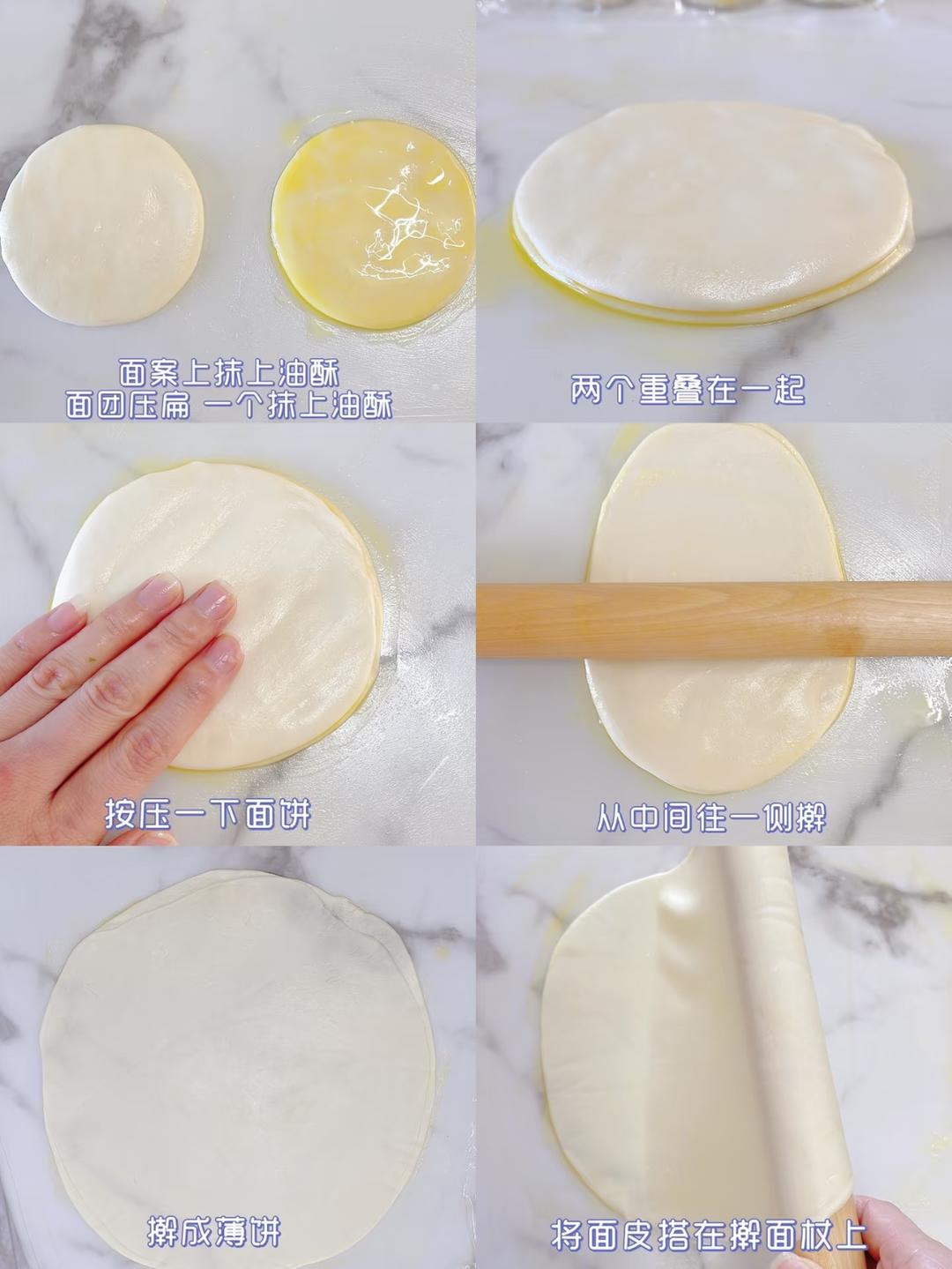 面案上抹上油酥
面团压扁 一个抹上油酥

两个重叠在一起

按压一下面饼

从中间往一侧擀

擀成薄饼

将面皮搭在擀面杖上