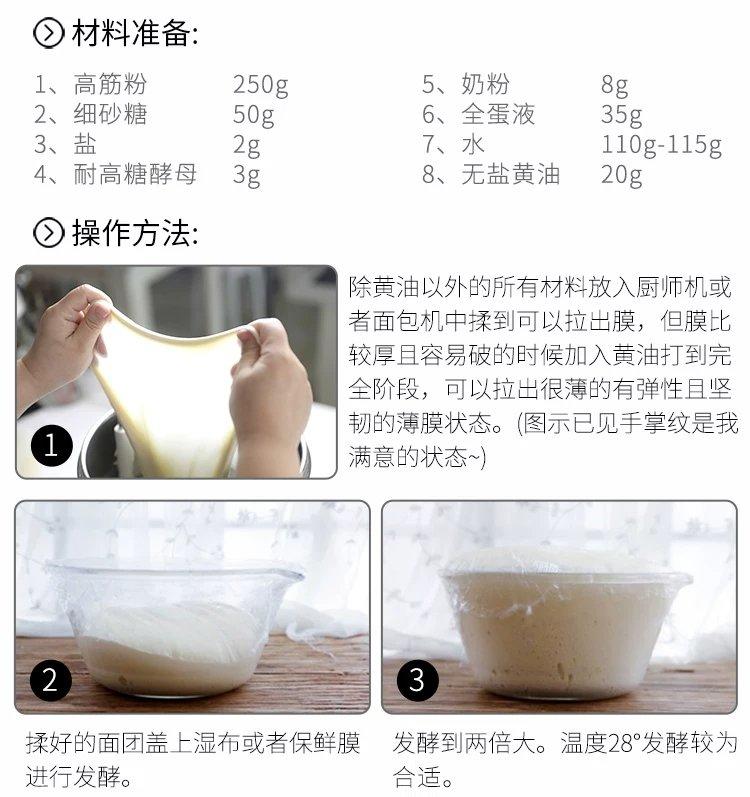 材料准备:

1、高筋粉 250g
2、细砂糖 50g
3、盐 2g
4、耐高糖酵母 3g

5、奶粉 8g
6、全蛋液 35g
7、水 110g-115g
8、无盐黄油 20g

操作方法:

1

除黄油以外的所有材料放入厨师机或者面包机中揉到可以拉出膜，但膜比较厚且容易破的时候加入黄油打到完全阶段，可以拉出很薄的有弹性且坚韧的薄膜状态。(图示已见手掌纹是我满意的状态~)

2

揉好的面团盖上湿布或者保鲜膜进行发酵。

3

发酵到两倍大。温度28°发酵较为合适。