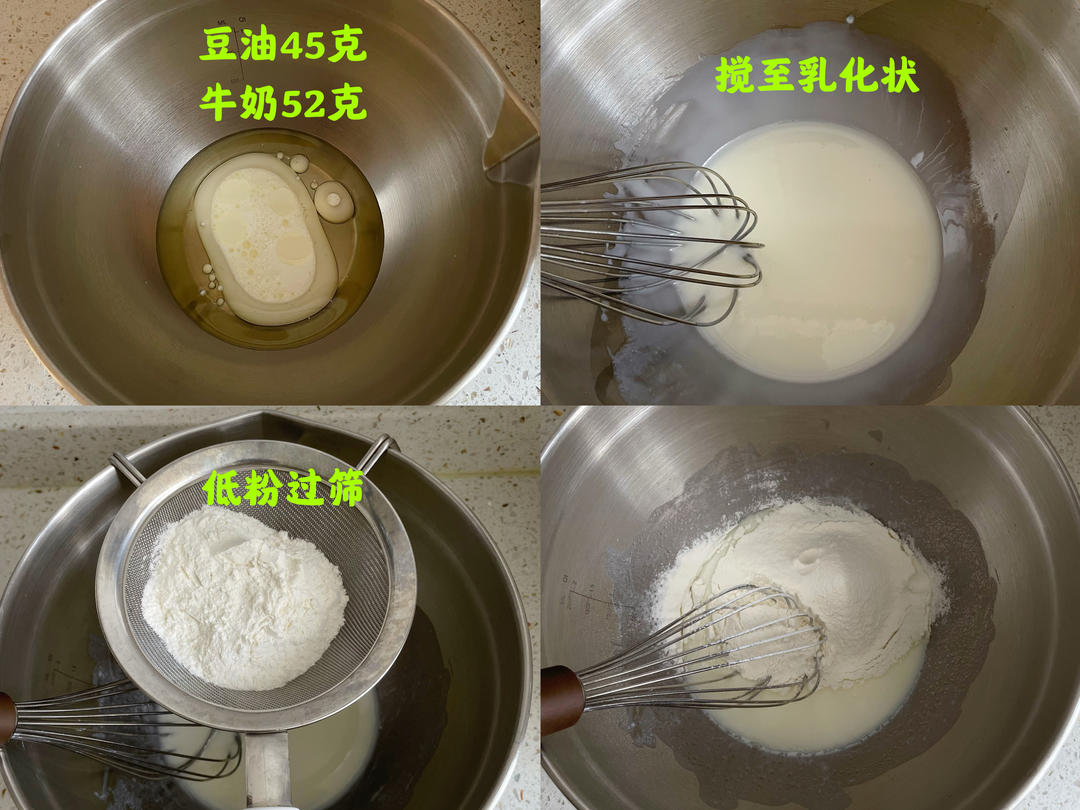 豆油45克
牛奶52克

搅至乳化状

低粉过筛