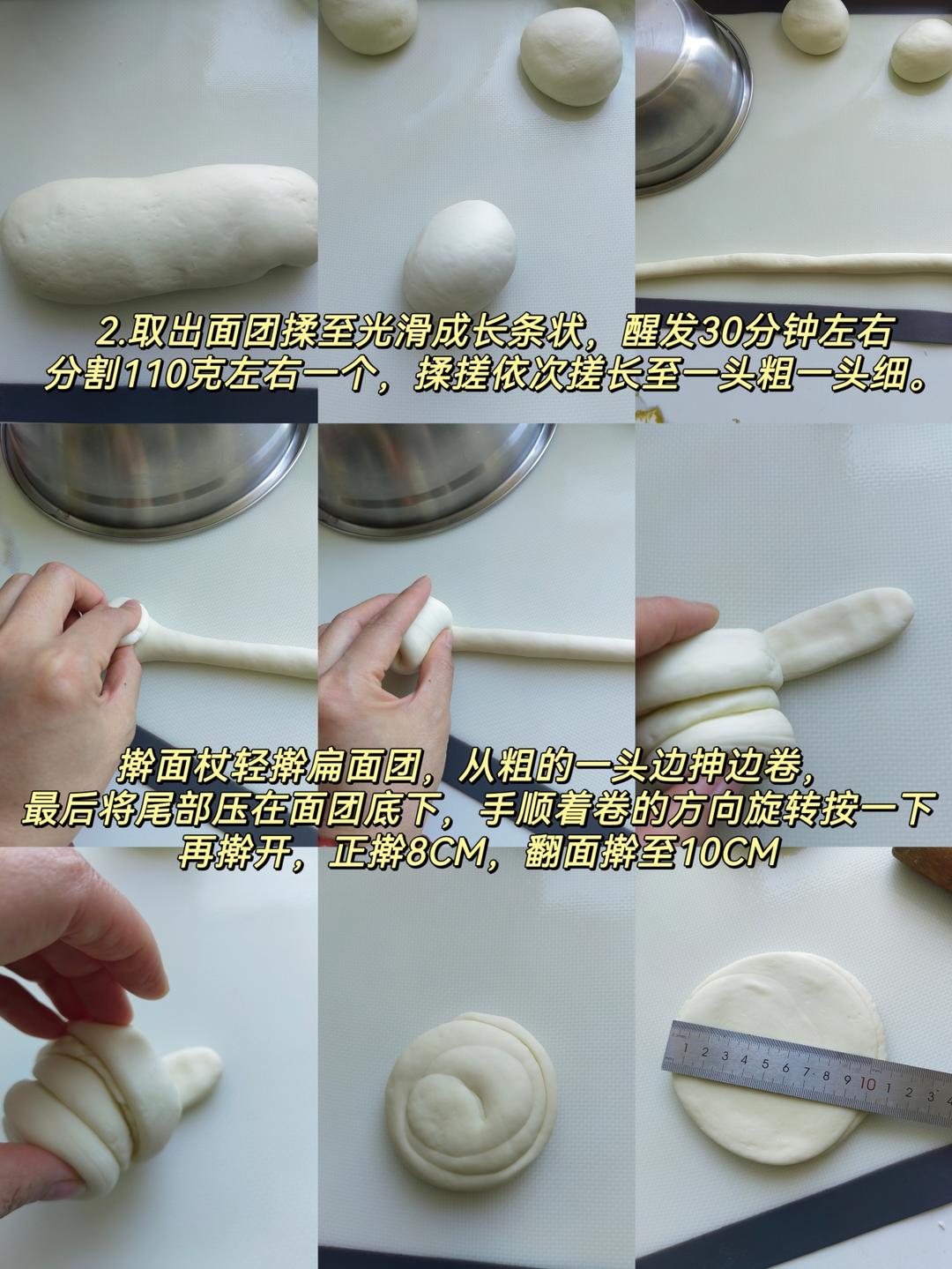 2.取出面团揉至光滑成长条状，醒发30分钟左右
分割110克左右一个，揉搓依次搓长至一头粗一头细。

擀面杖轻擀扁面团，从粗的一头边抻边卷，
最后将尾部压在面团底下，手顺着卷的方向旋转按一下
再擀开，正擀8CM，翻面擀至10CM

1 2 3 4 5 6 7 8 9 10 1 2 3 4