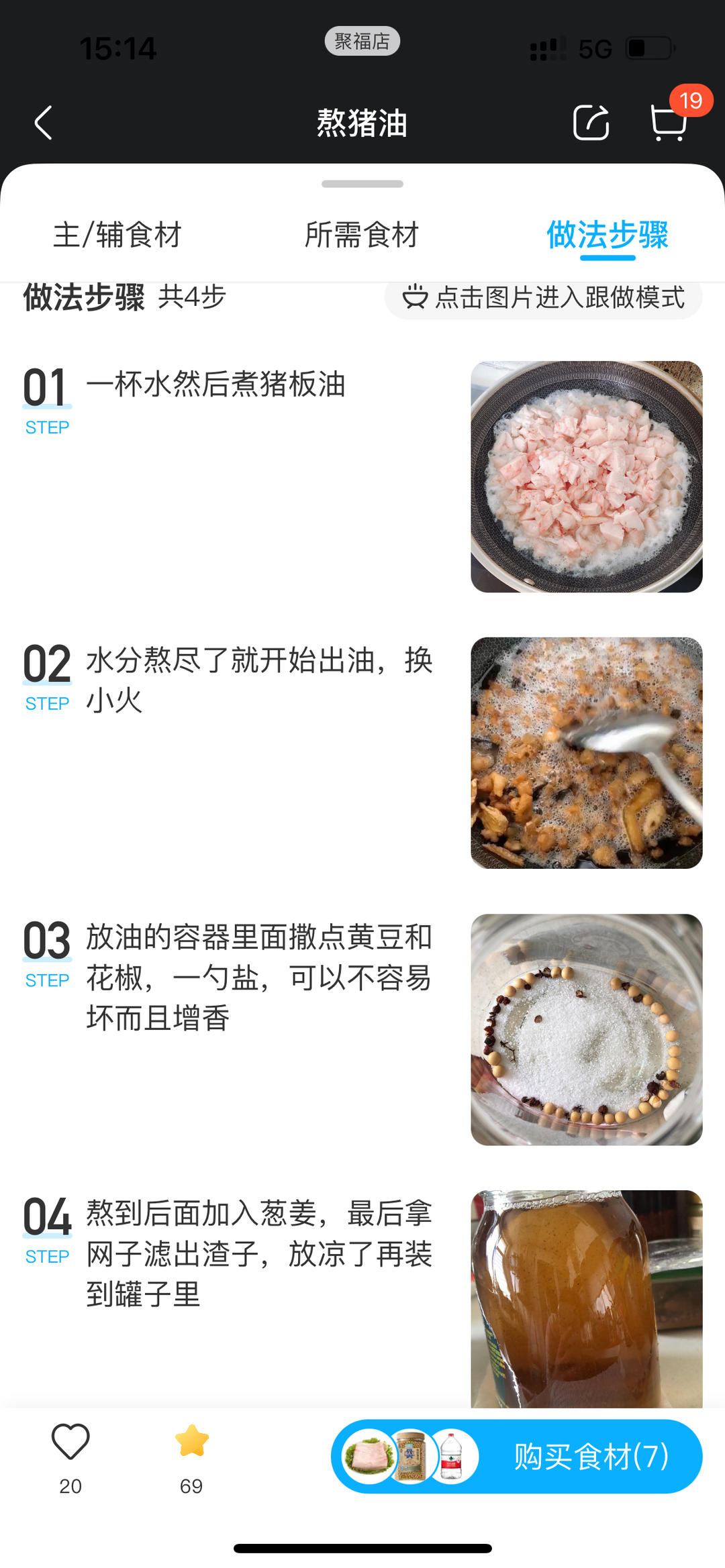 15:14 聚福店 5G

熬猪油

19

主/辅食材 所需食材 做法步骤

做法步骤 共4步 点击图片进入跟做模式

01 STEP 一杯水然后煮猪板油

02 STEP 水分熬尽了就开始出油，换小火

03 STEP 放油的容器里面撒点黄豆和花椒，一勺盐，可以不容易坏而且增香

04 STEP 熬到后面加入葱姜，最后拿网子滤出渣子，放凉了再装到罐子里

20 69

购买食材(7)