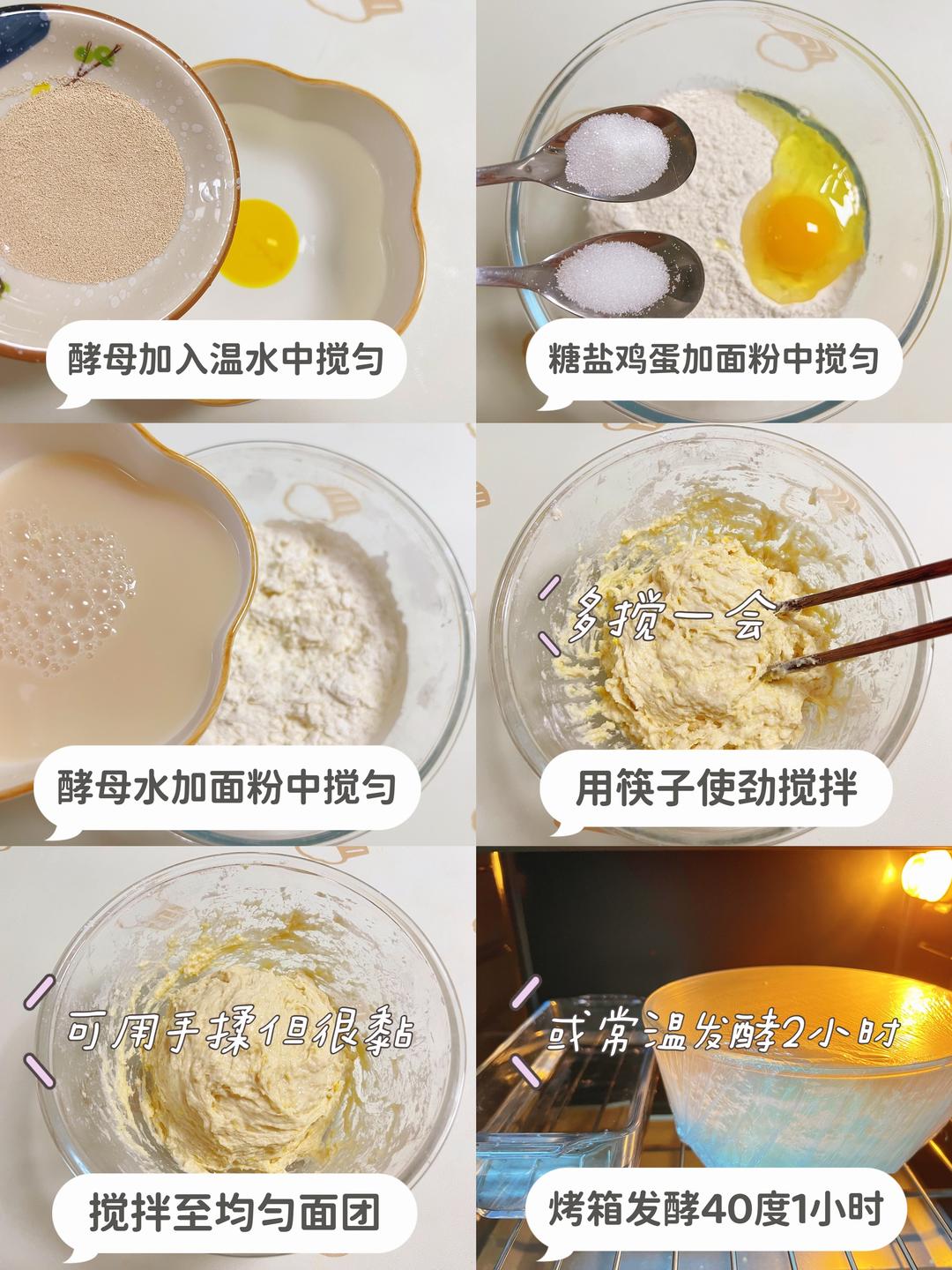 酵母加入温水中搅匀

糖盐鸡蛋加面粉中搅匀

酵母水加面粉中搅匀

多搅一会

用筷子使劲搅拌

可用手揉但很黏

搅拌至均匀面团

或常温发酵2小时

烤箱发酵40度1小时