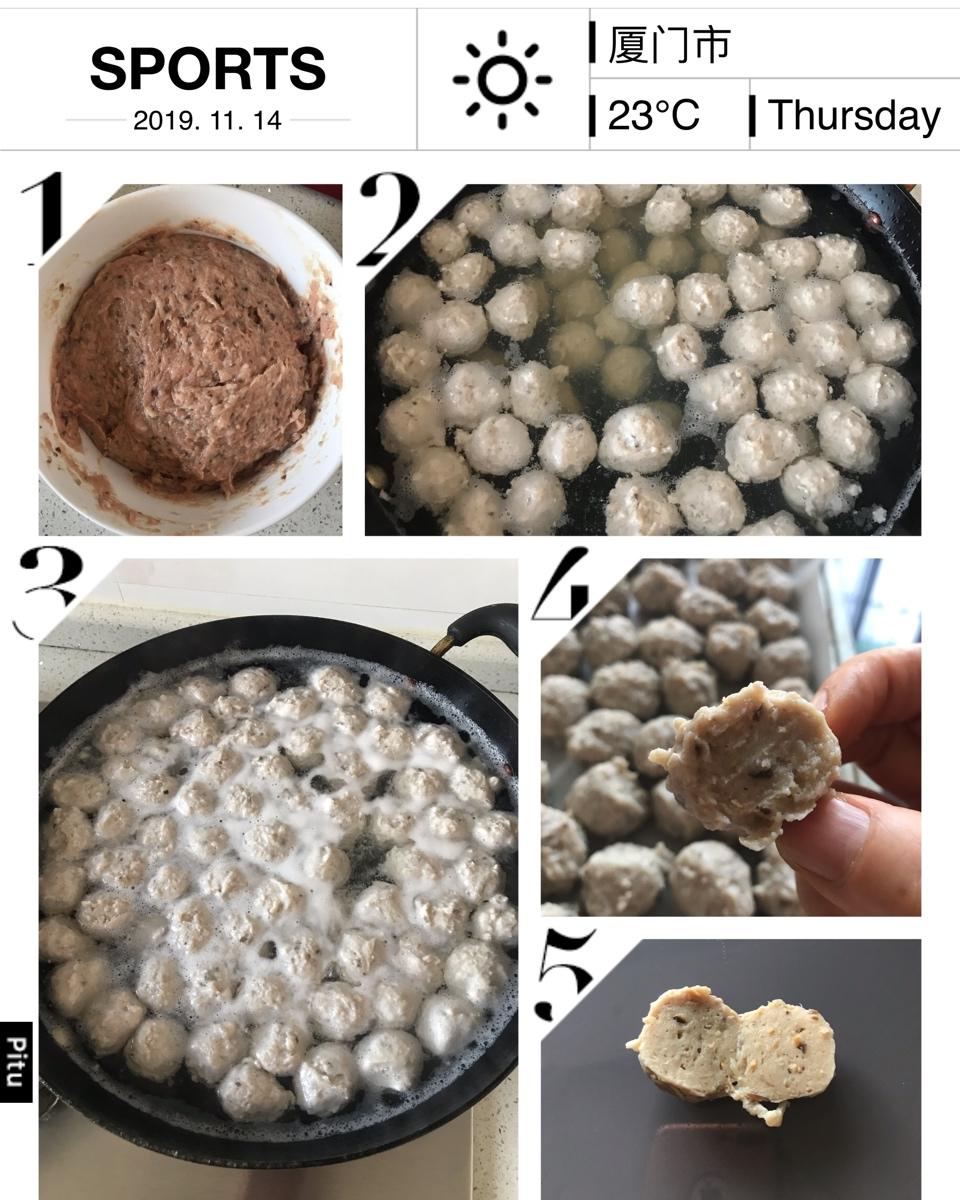 SPORTS
2019. 11. 14

厦门市
23°C
Thursday

1
2
3
4
5

Pitu