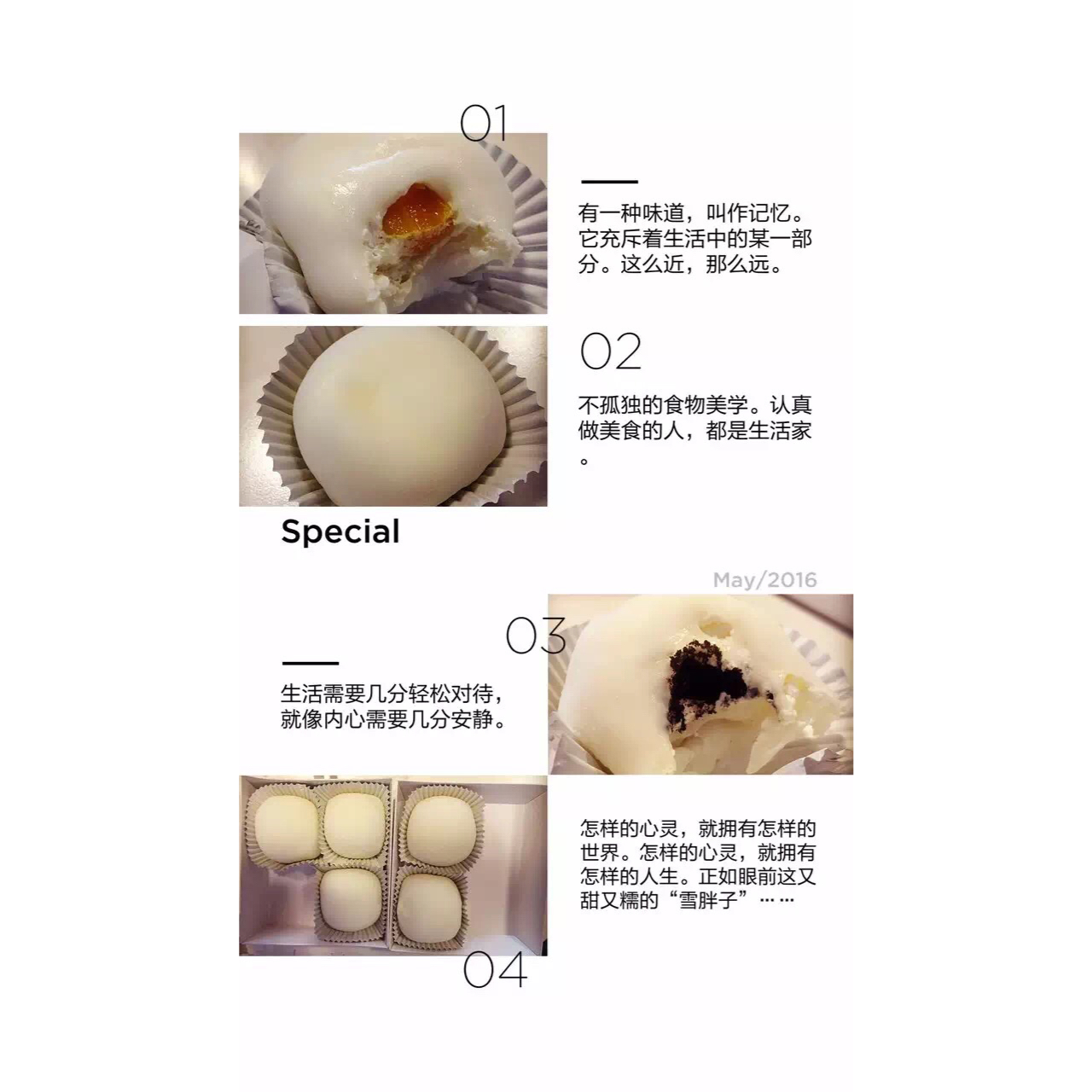 01

有一种味道，叫作记忆。它充斥着生活中的某一部分。这么近，那么远。

02

不孤独的食物美学。认真做美食的人，都是生活家。

Special

May/2016

03

生活需要几分轻松对待，就像内心需要几分安静。

怎样的心灵，就拥有怎样的世界。怎样的心灵，就拥有怎样的人生。正如眼前这又甜又糯的“雪胖子”……

04