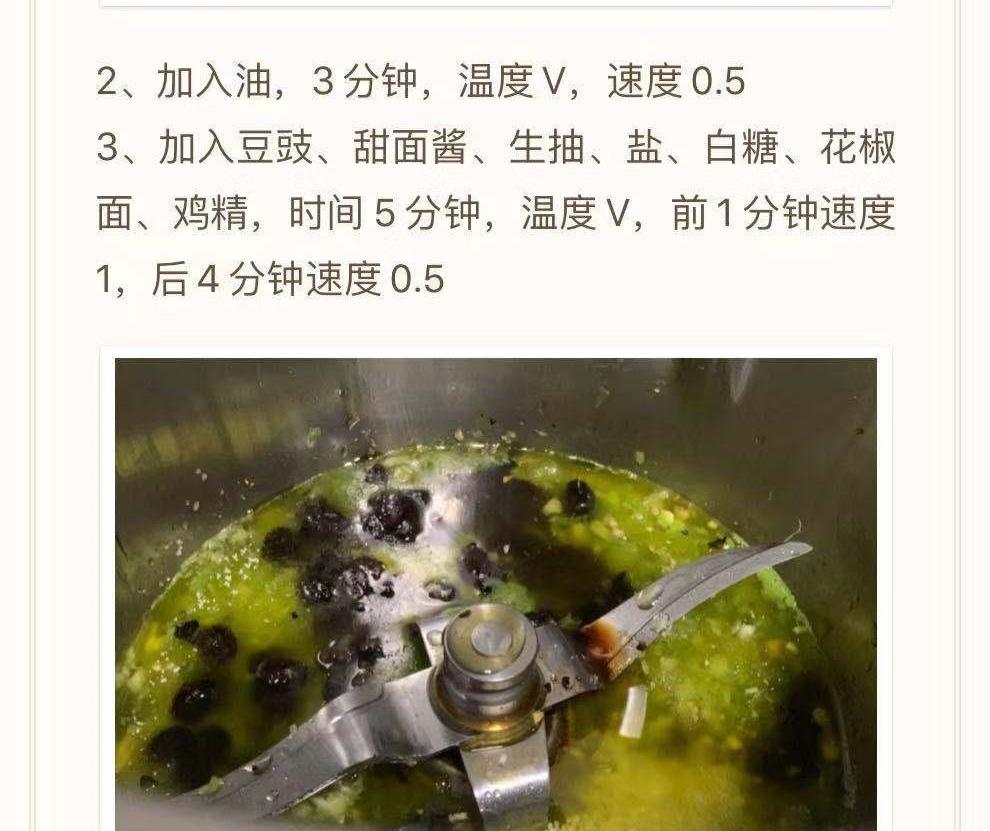 2、加入油，3 分钟，温度 V，速度 0.5
3、加入豆豉、甜面酱、生抽、盐、白糖、花椒面、鸡精，时间 5 分钟，温度 V，前 1 分钟速度 1，后 4 分钟速度 0.5