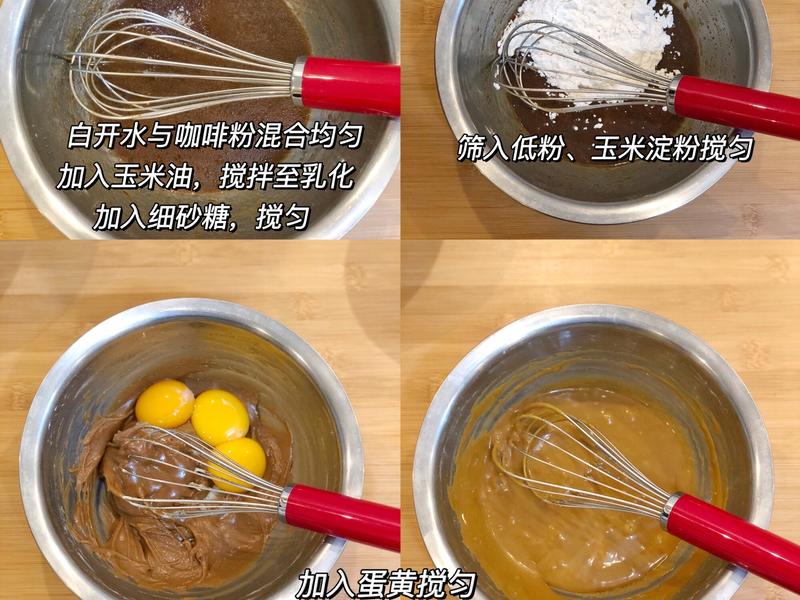 白开水与咖啡粉混合均匀
加入玉米油，搅拌至乳化
加入细砂糖，搅匀

筛入低粉、玉米淀粉搅匀

加入蛋黄搅匀