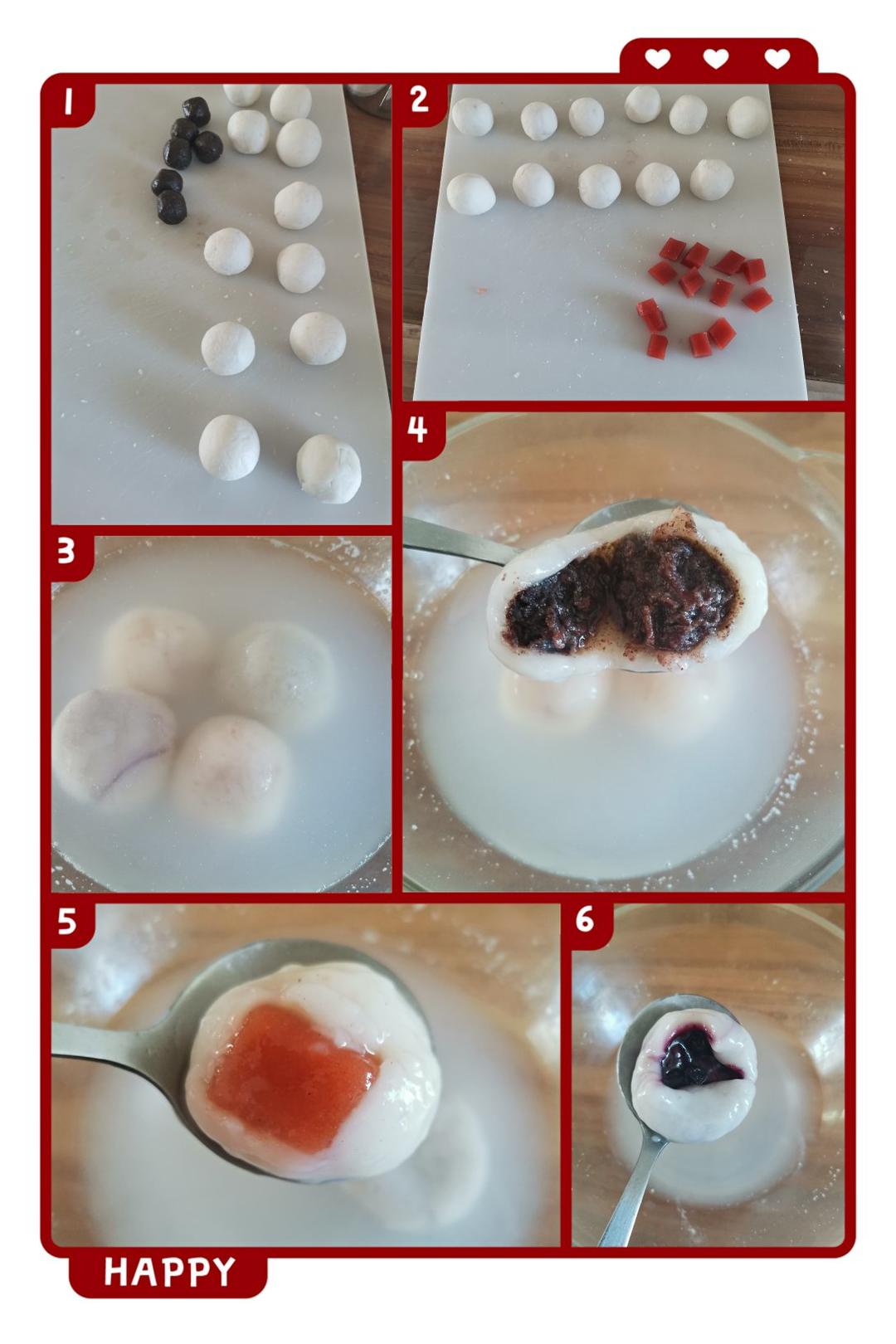 1
2
3
4
5
6
HAPPY