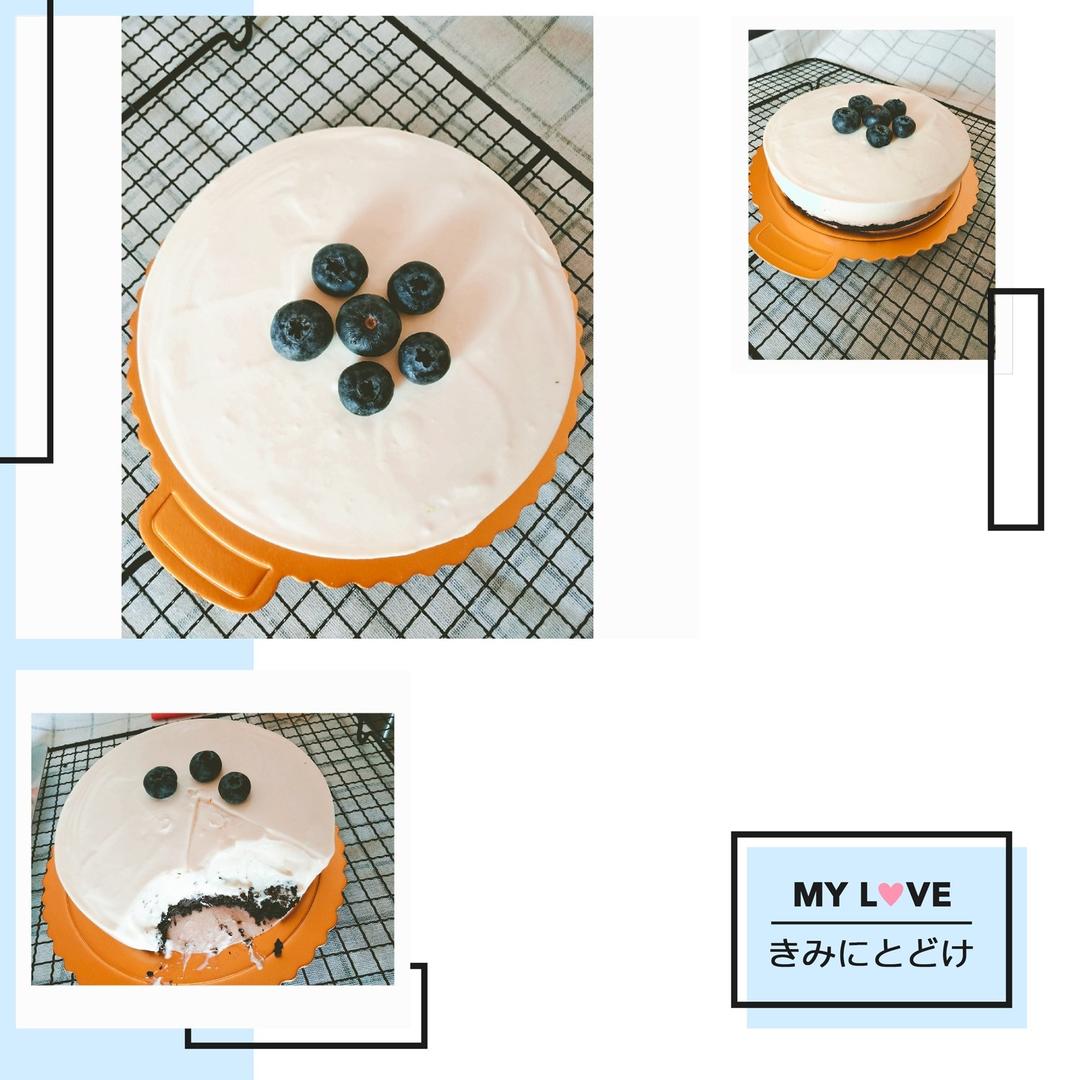 MY L♥VE
きみにとどけ