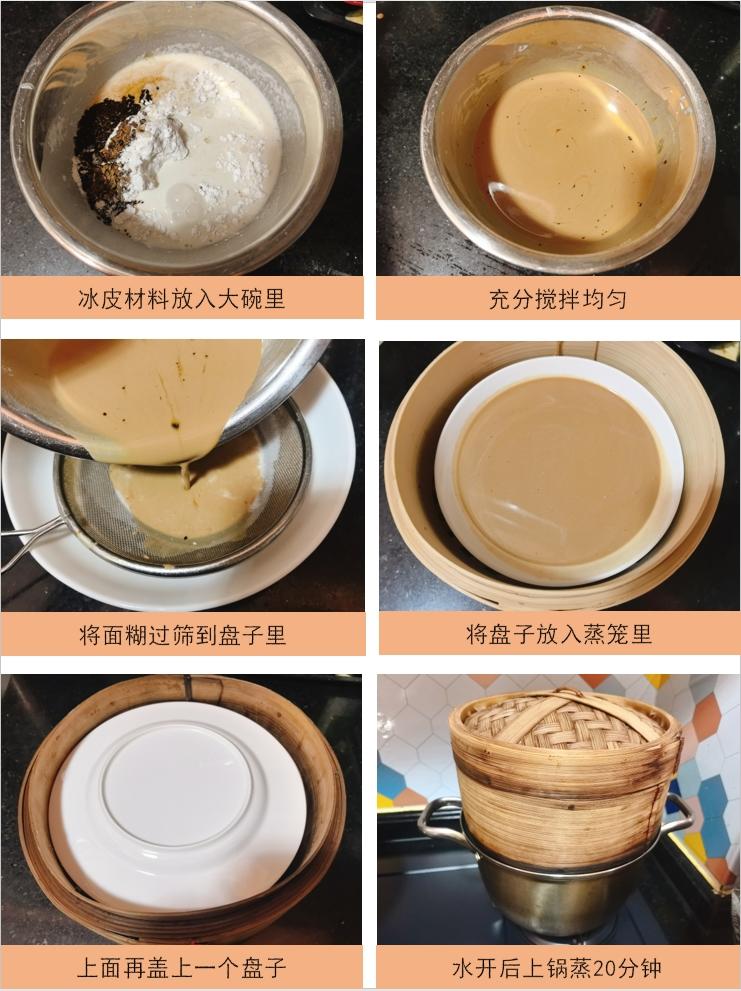 冰皮材料放入大碗里

充分搅拌均匀

将面糊过筛到盘子里

将盘子放入蒸笼里

上面再盖上一个盘子

水开后上锅蒸20分钟