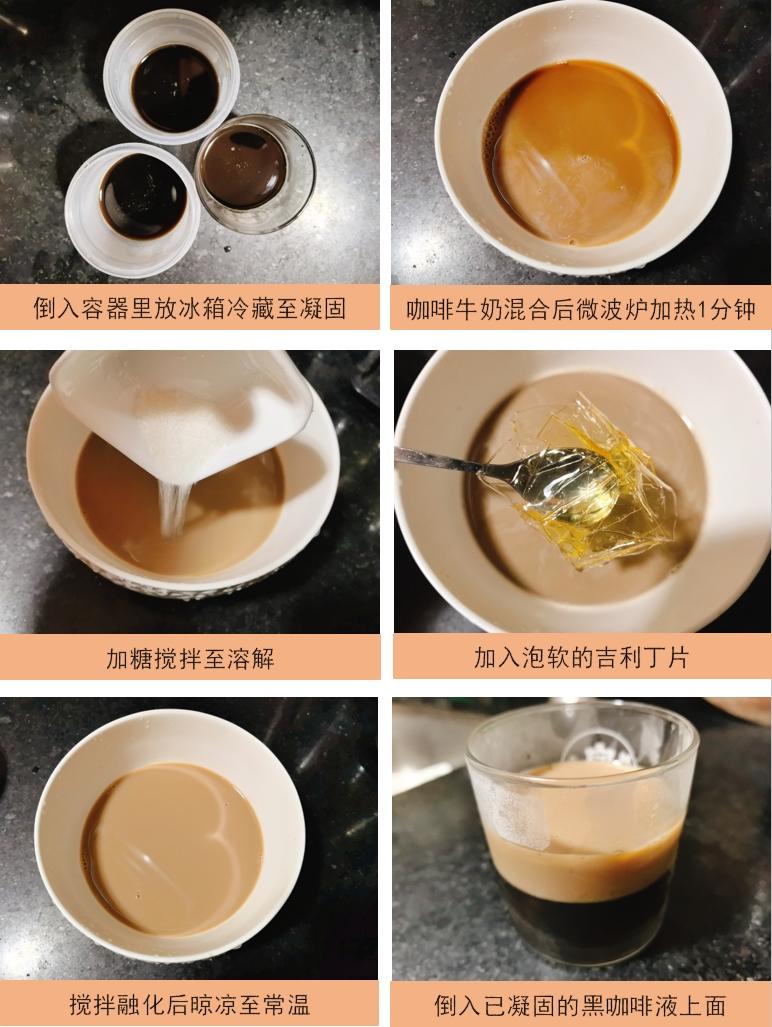 倒入容器里放冰箱冷藏至凝固

咖啡牛奶混合后微波炉加热1分钟

加糖搅拌至溶解

加入泡软的吉利丁片

搅拌融化后晾凉至常温

倒入已凝固的黑咖啡液上面