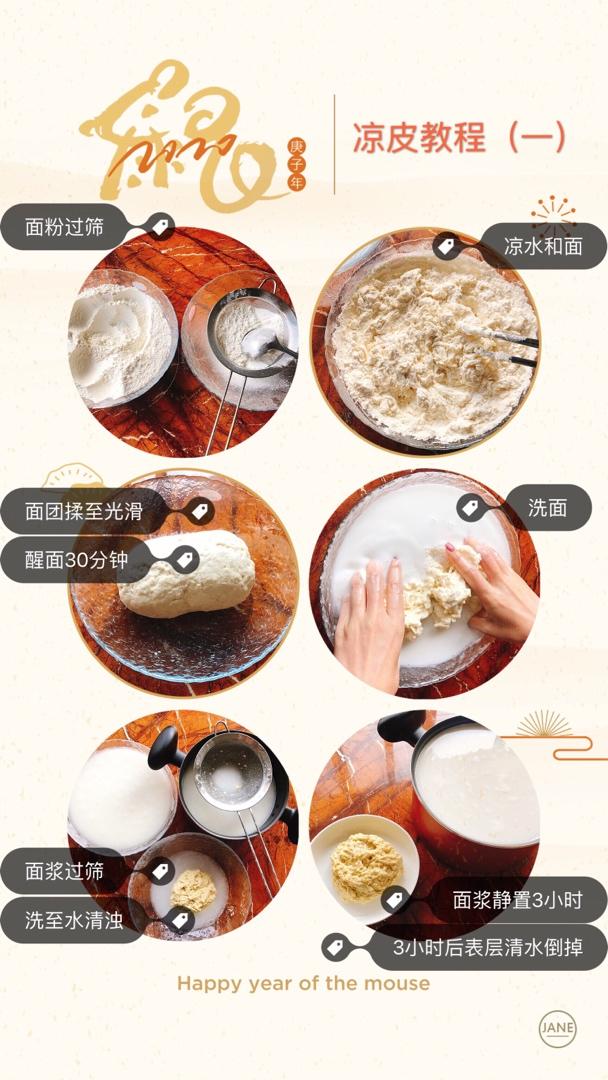 鼠
庚子年

凉皮教程（一）

面粉过筛

凉水和面

面团揉至光滑

醒面30分钟

洗面

面浆过筛

洗至水清浊

面浆静置3小时

3小时后表层清水倒掉

Happy year of the mouse

JANE